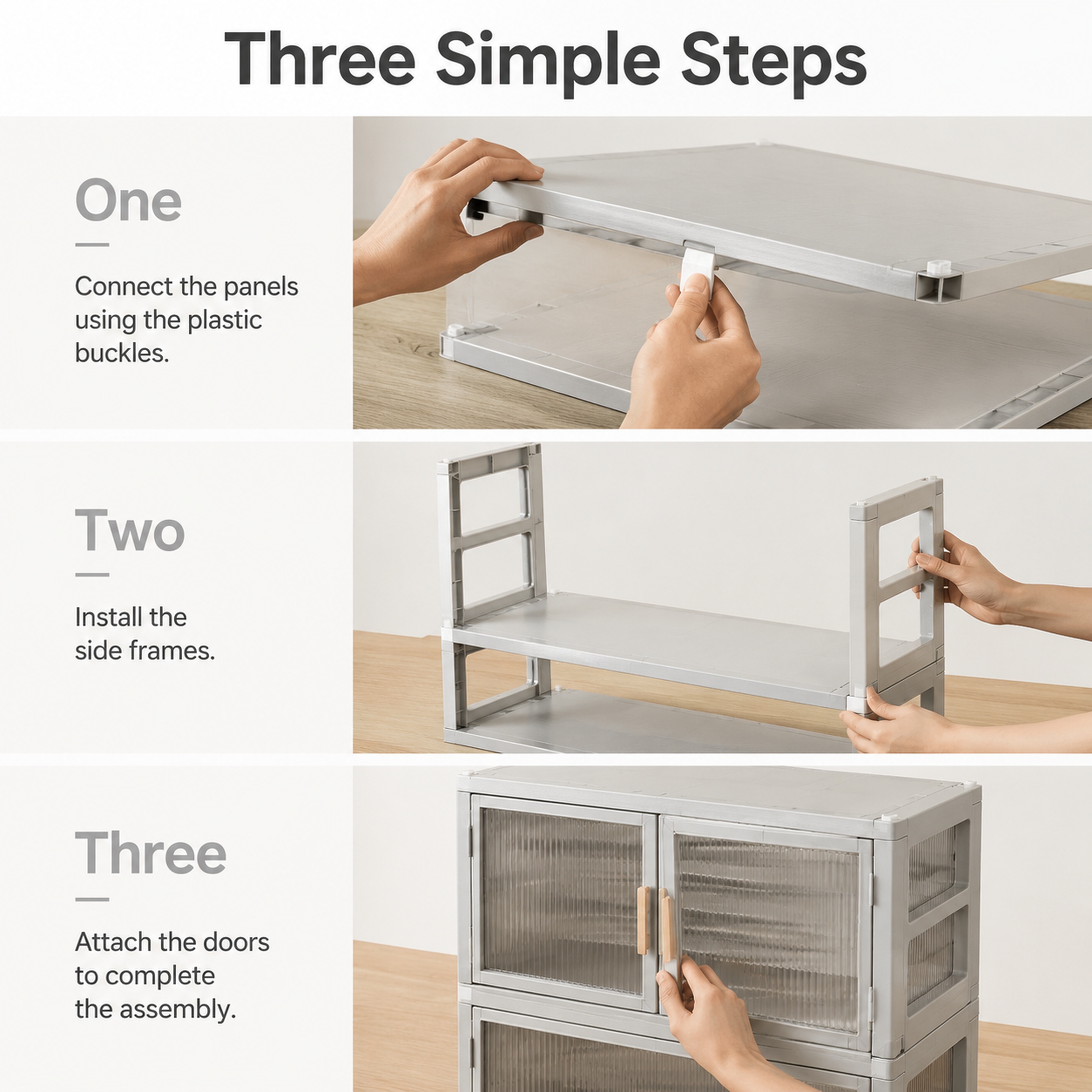 Three Simple Steps

One

Connect the panels using the plastic buckles.

Two

Install the side frames.

Three

Attach the doors to complete the assembly.