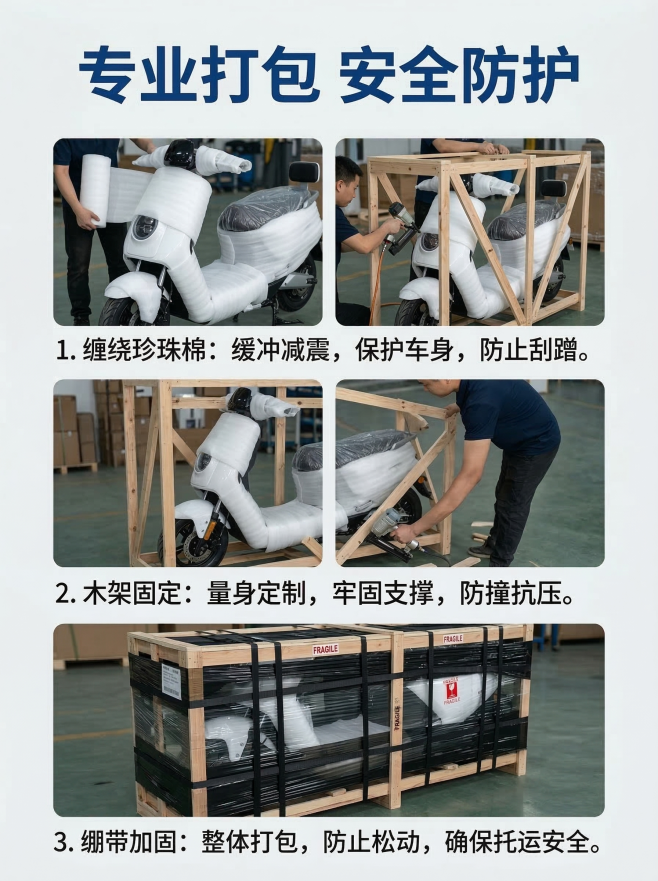 专业打包 安全防护

1. 缠绕珍珠棉：缓冲减震，保护车身，防止刮蹭。

2. 木架固定：量身定制，牢固支撑，防撞抗压。

FRAGILE

FRAGILE

FRAGILE

FRAGILE

3. 绷带加固：整体打包，防止松动，确保托运安全。