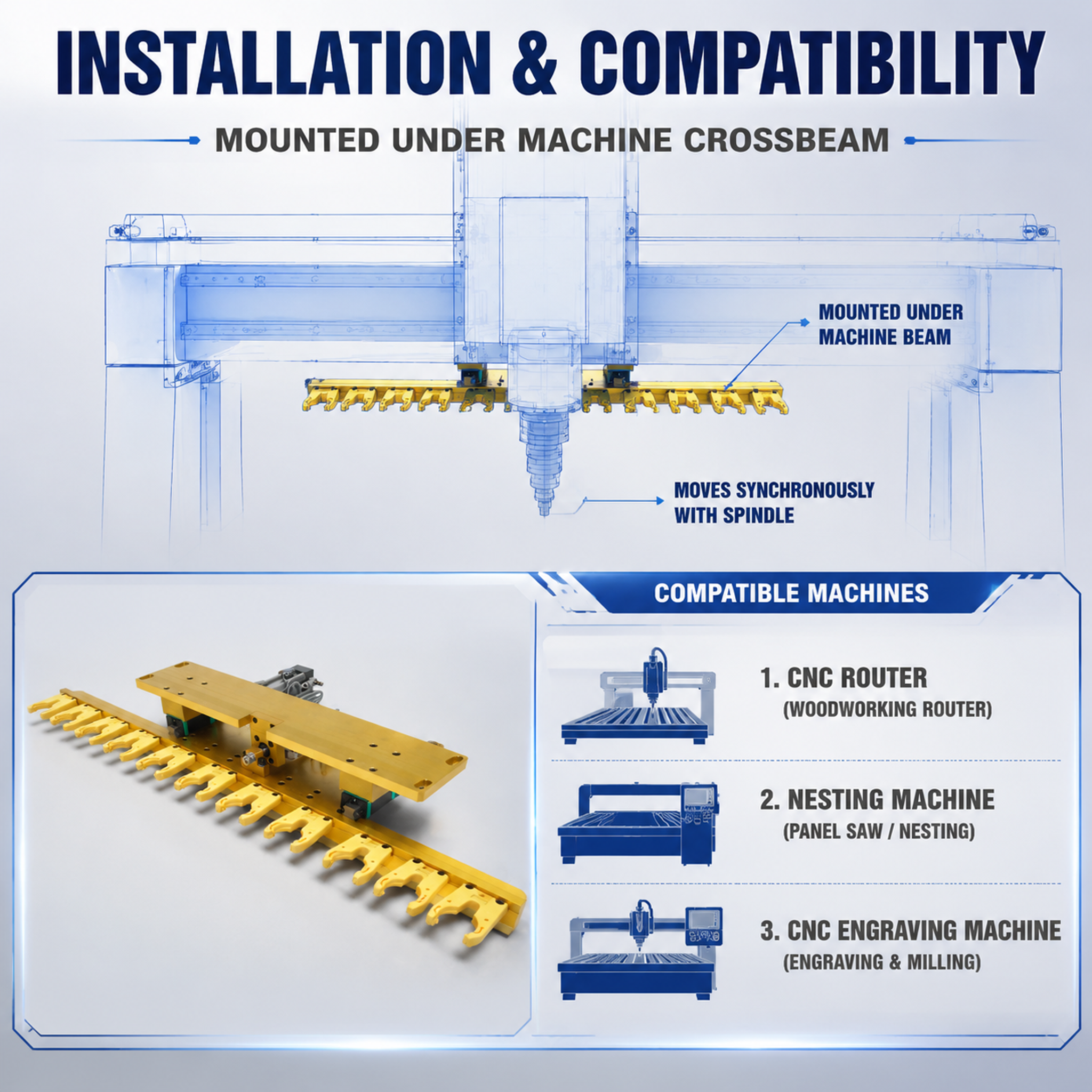 INSTALLATION & COMPATIBILITY

MOUNTED UNDER MACHINE CROSSBEAM

MOUNTED UNDER MACHINE BEAM

MOVES SYNCHRONOUSLY WITH SPINDLE

COMPATIBLE MACHINES

1. CNC ROUTER
(WOODWORKING ROUTER)

2. NESTING MACHINE
(PANEL SAW / NESTING)

3. CNC ENGRAVING MACHINE
(ENGRAVING & MILLING)