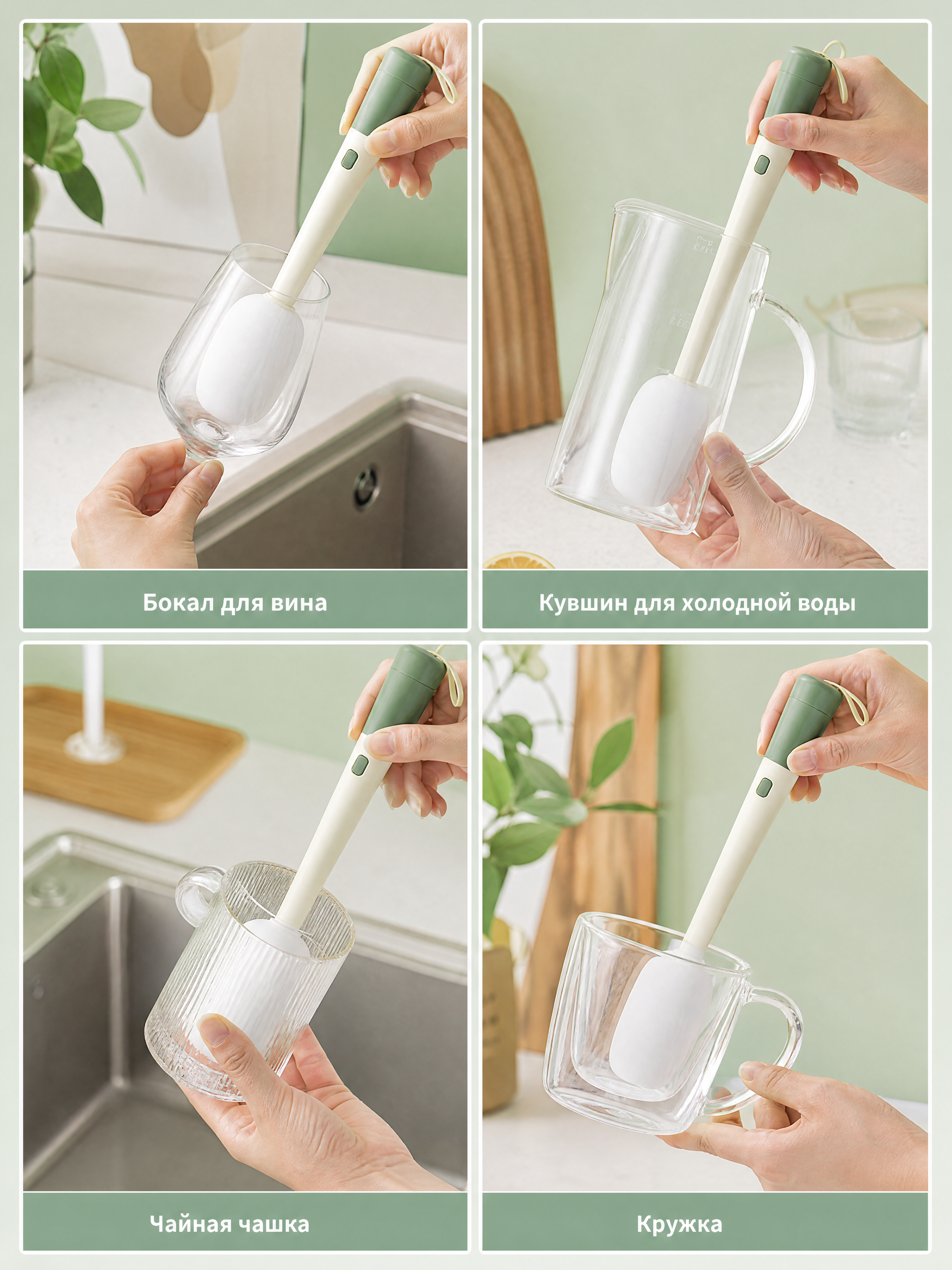 Бокал для вина

Кувшин для холодной воды

Чайная чашка

Кружка