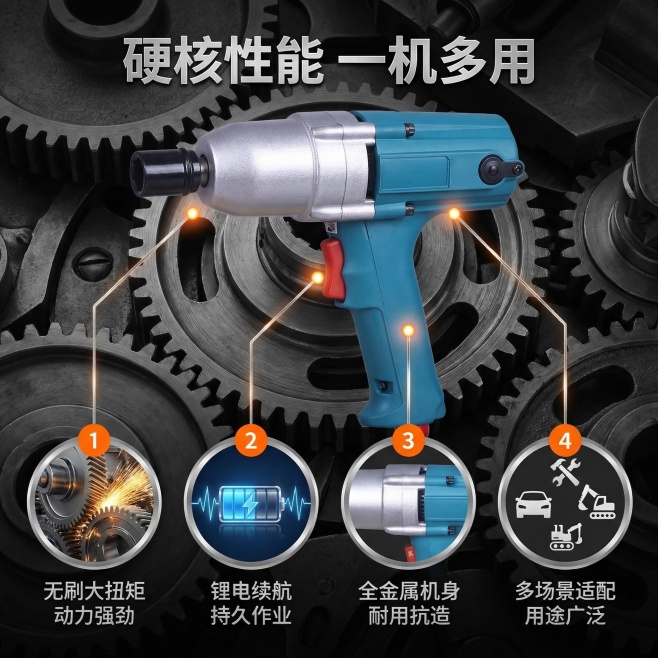 硬核性能 一机多用

1
无刷大扭矩
动力强劲

2
锂电续航
持久作业

3
全金属机身
耐用抗造

4
多场景适配
用途广泛