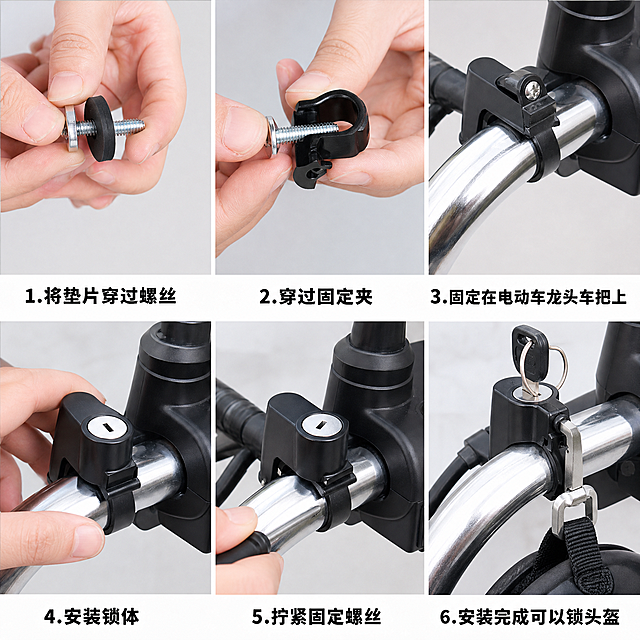 1.将垫片穿过螺丝

2.穿过固定夹

3.固定在电动车龙头车把上

4.安装锁体

5.拧紧固定螺丝

6.安装完成可以锁头盔