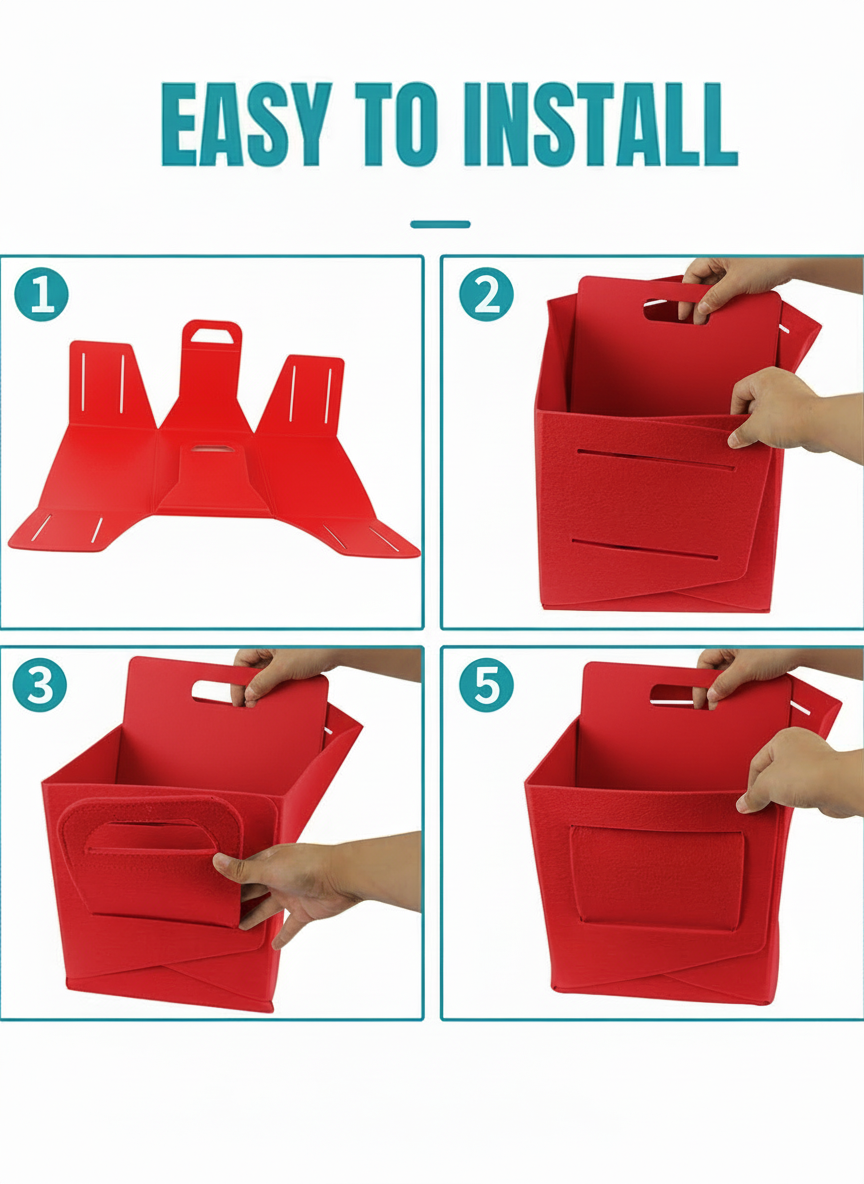 EASY TO INSTALL

1

2

3

5