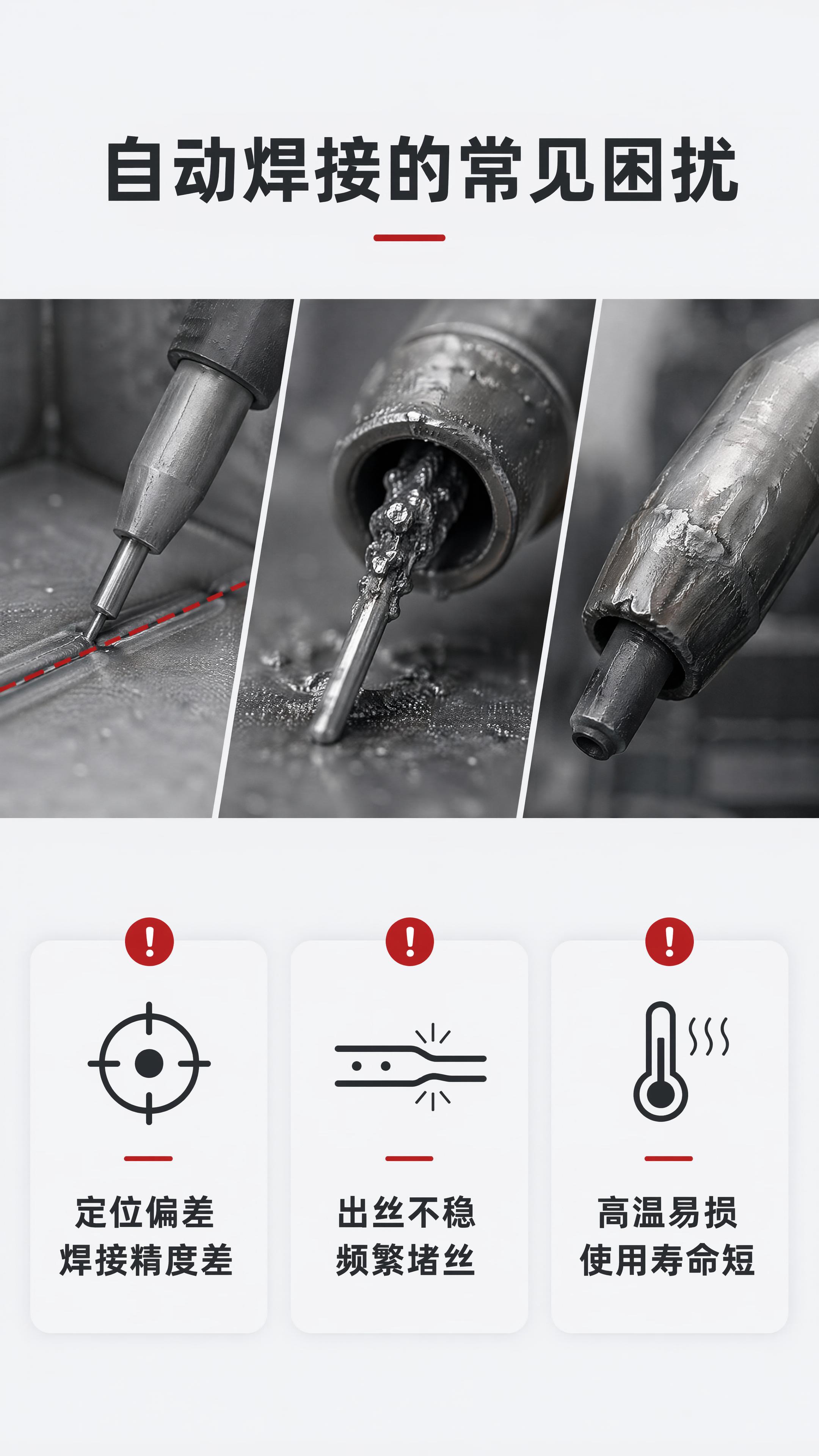 自动焊接的常见困扰

!

定位偏差
焊接精度差

!

出丝不稳
频繁堵丝

!

高温易损
使用寿命短