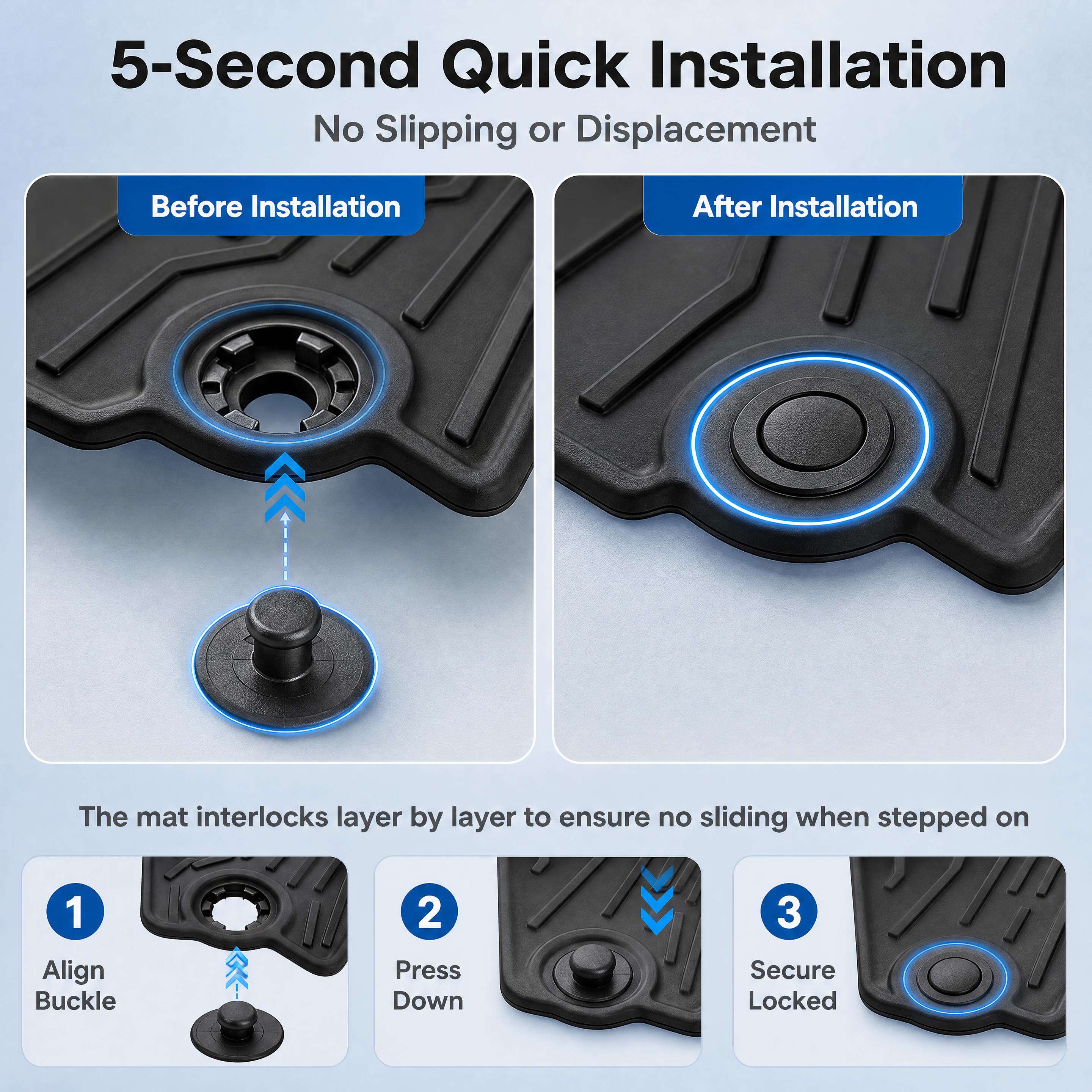 5-Second Quick Installation

No Slipping or Displacement

Before Installation

After Installation

The mat interlocks layer by layer to ensure no sliding when stepped on

1
Align Buckle

2
Press Down

3
Secure Locked