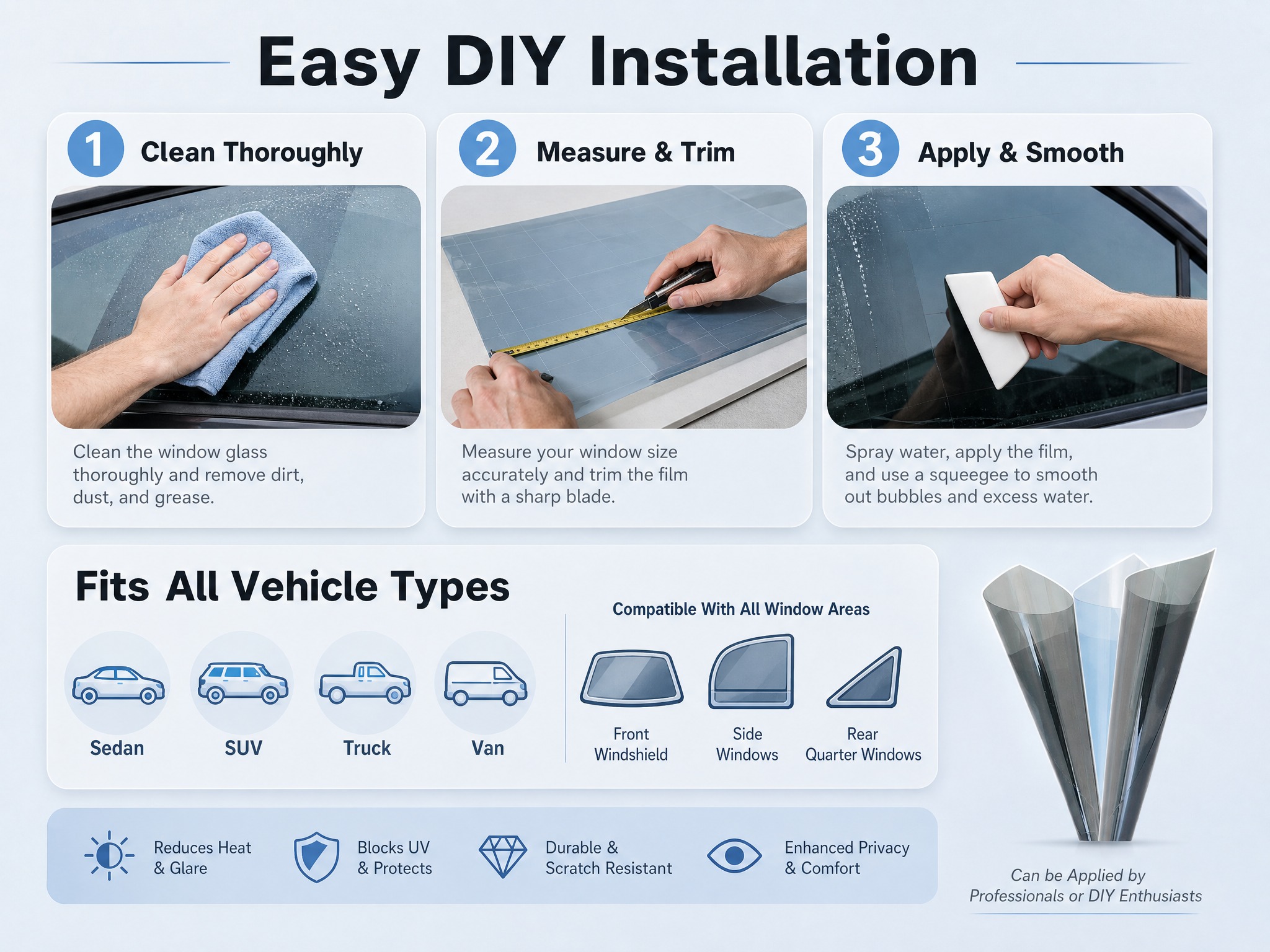 Easy DIY Installation

1 Clean Thoroughly

Clean the window glass thoroughly and remove dirt, dust, and grease.

2 Measure & Trim

Measure your window size accurately and trim the film with a sharp blade.

3 Apply & Smooth

Spray water, apply the film, and use a squeegee to smooth out bubbles and excess water.

Fits All Vehicle Types

Sedan

SUV

Truck

Van

Compatible With All Window Areas

Front Windshield

Side Windows

Rear Quarter Windows

Reduces Heat & Glare

Blocks UV & Protects

Durable & Scratch Resistant

Enhanced Privacy & Comfort

Can be Applied by Professionals or DIY Enthusiasts