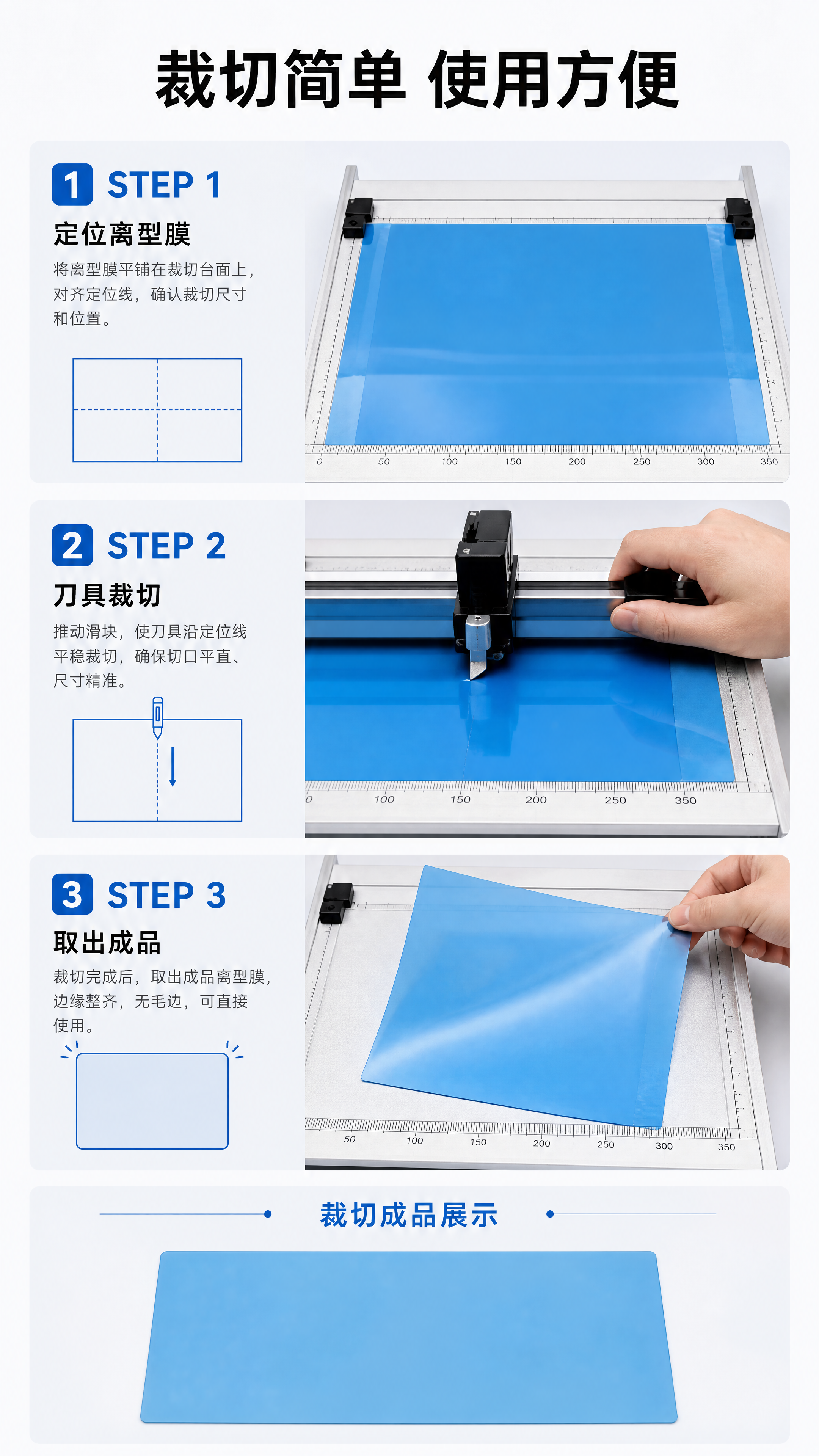 裁切简单 使用方便

1 STEP 1

定位离型膜

将离型膜平铺在裁切台面上，对齐定位线，确认裁切尺寸和位置。

0 50 100 150 200 250 300 350

2 STEP 2

刀具裁切

推动滑块，使刀具沿定位线平稳裁切，确保切口平直、尺寸精准。

0 100 150 200 250 350

3 STEP 3

取出成品

裁切完成后，取出成品离型膜，边缘整齐，无毛边，可直接使用。

50 100 150 200 250 300 350

裁切成品展示