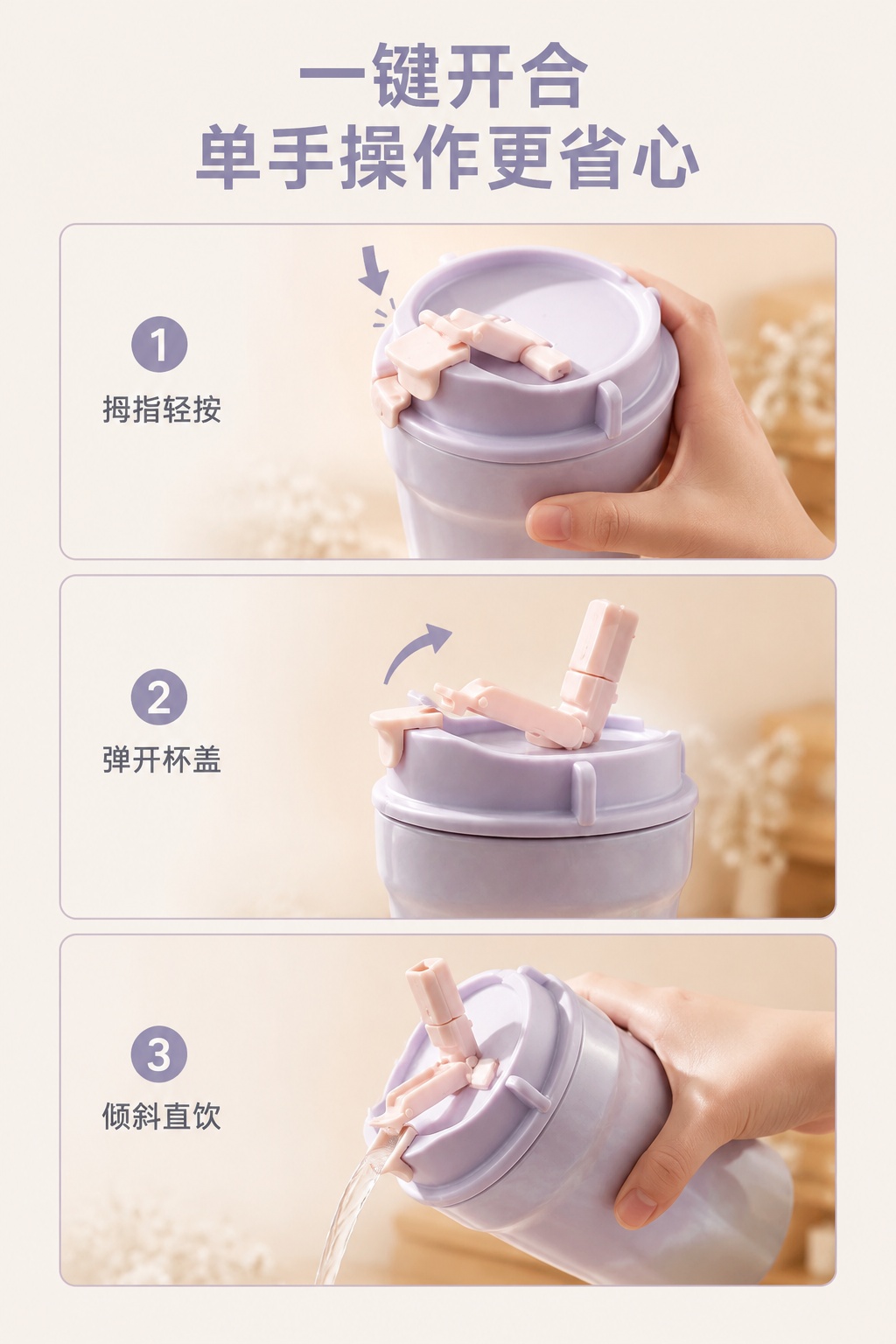 一键开合
单手操作更省心

1
拇指轻按

2
弹开杯盖

3
倾斜直饮