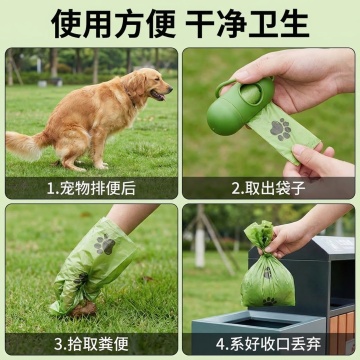 使用方便 干净卫生

1.宠物排便后

2.取出袋子

3.拾取粪便

4.系好收口丢弃