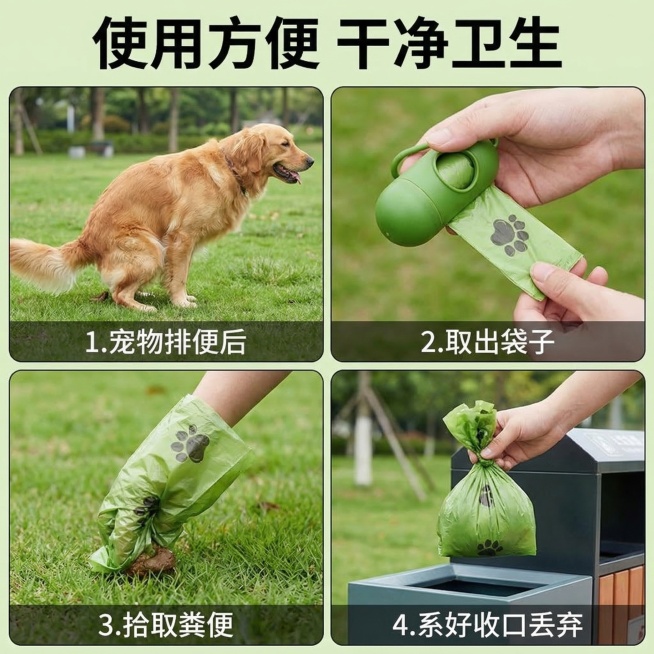 使用方便 干净卫生

1.宠物排便后

2.取出袋子

3.拾取粪便

4.系好收口丢弃