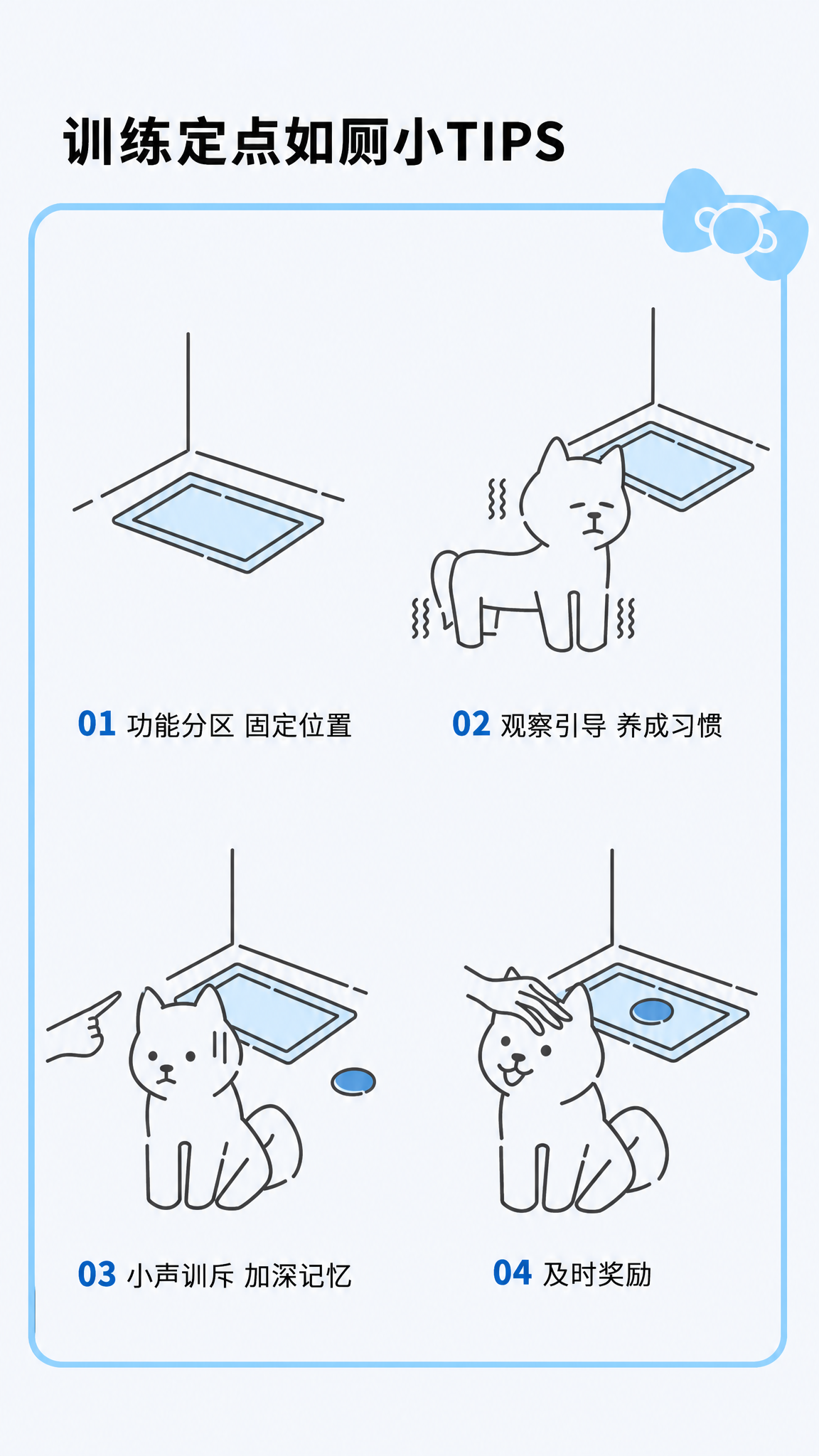 训练定点如厕小TIPS

01 功能分区 固定位置

02 观察引导 养成习惯

03 小声训斥 加深记忆

04 及时奖励