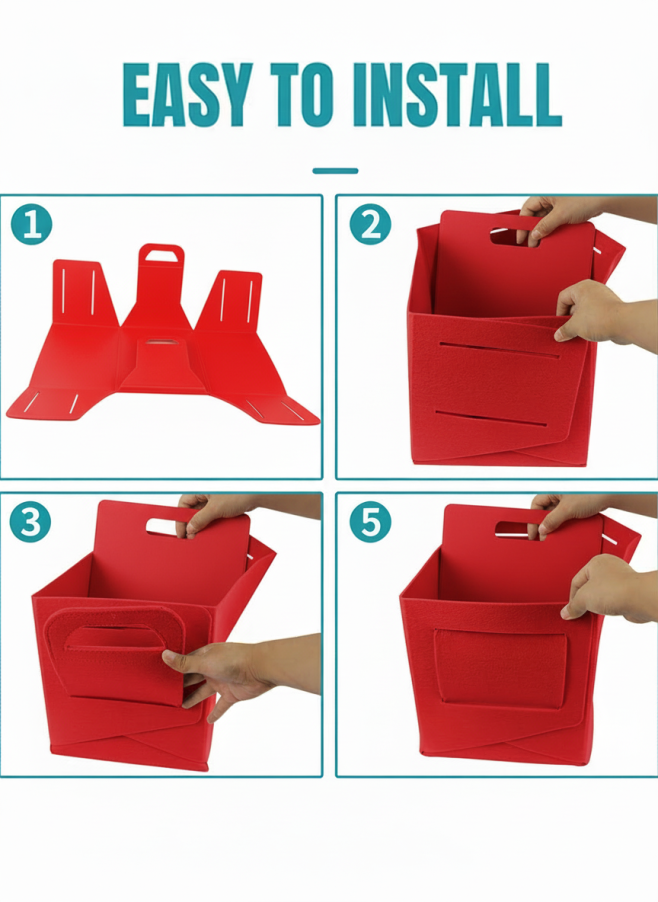 EASY TO INSTALL

1

2

3

5