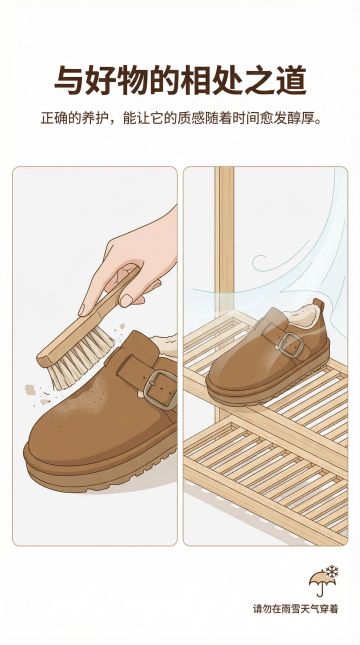 与好物的相处之道

正确的养护，能让它的质感随着时间愈发醇厚。

请勿在雨雪天气穿着