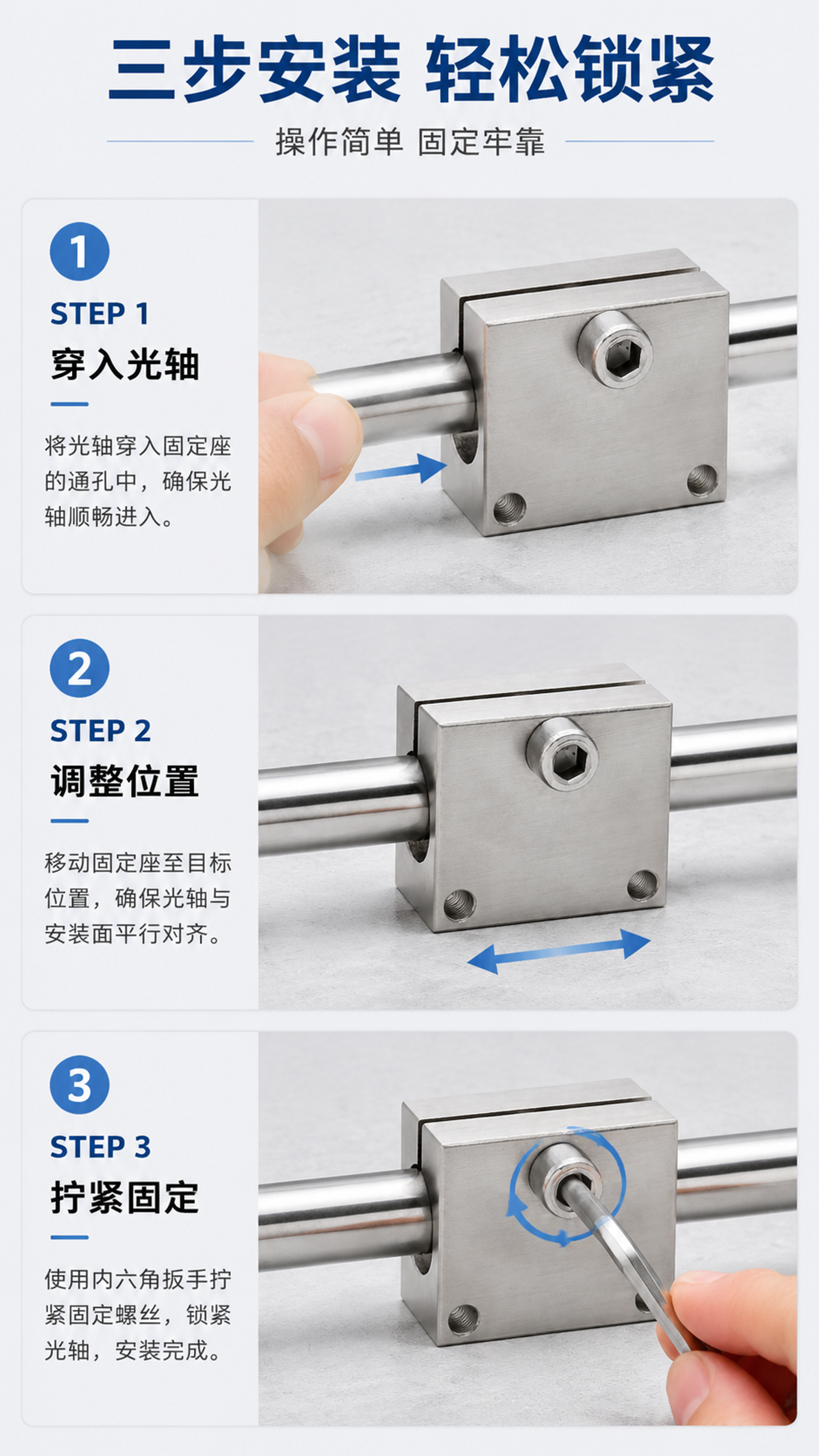 三步安装 轻松锁紧

操作简单 固定牢靠

1

STEP 1

穿入光轴

将光轴穿入固定座的通孔中，确保光轴顺畅进入。

2

STEP 2

调整位置

移动固定座至目标位置，确保光轴与安装面平行对齐。

3

STEP 3

拧紧固定

使用内六角扳手拧紧固定螺丝，锁紧光轴，安装完成。