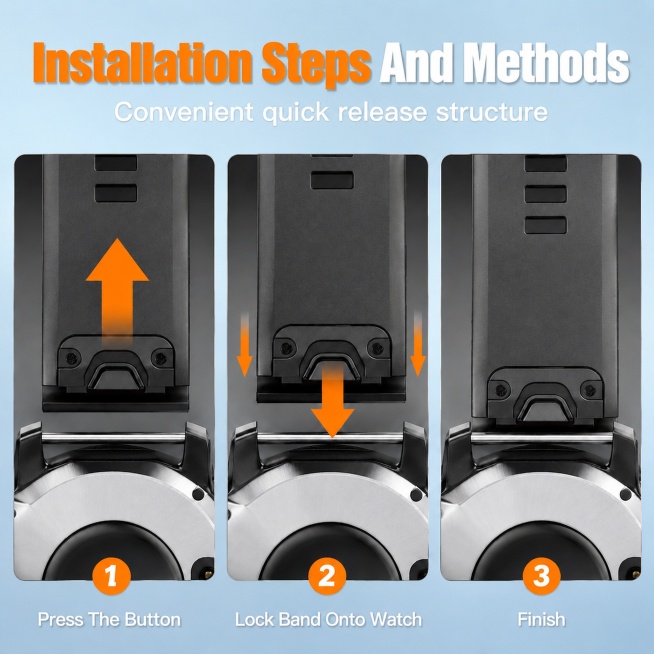 Installation Steps And Methods

Convenient quick release structure

1

Press The Button

2

Lock Band Onto Watch

3

Finish