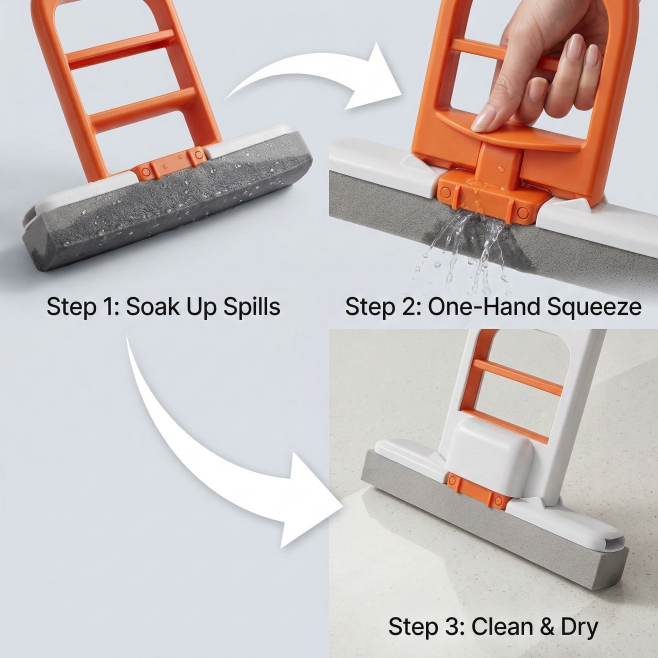 Step 1: Soak Up Spills

Step 2: One-Hand Squeeze

Step 3: Clean & Dry