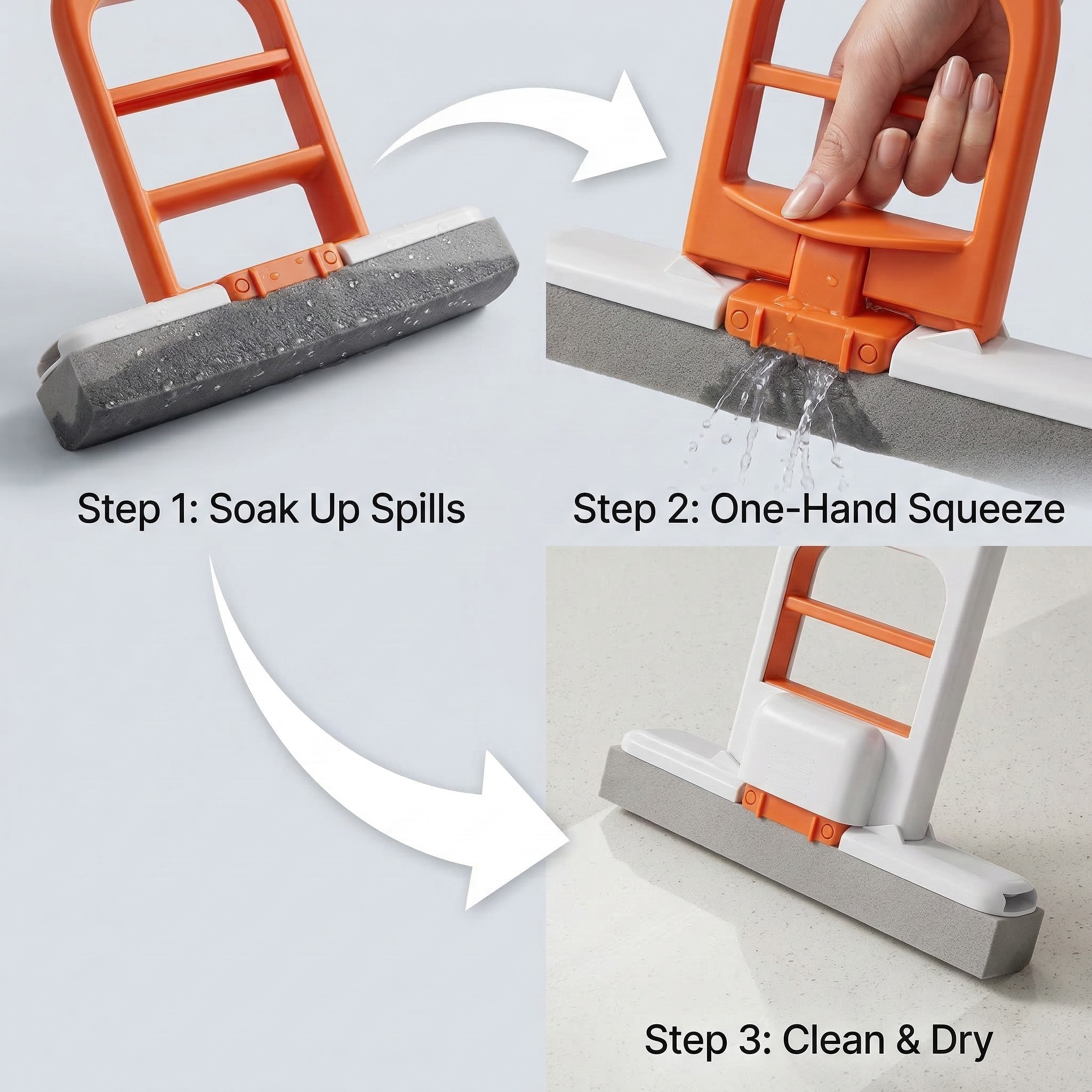 Step 1: Soak Up Spills

Step 2: One-Hand Squeeze

Step 3: Clean & Dry