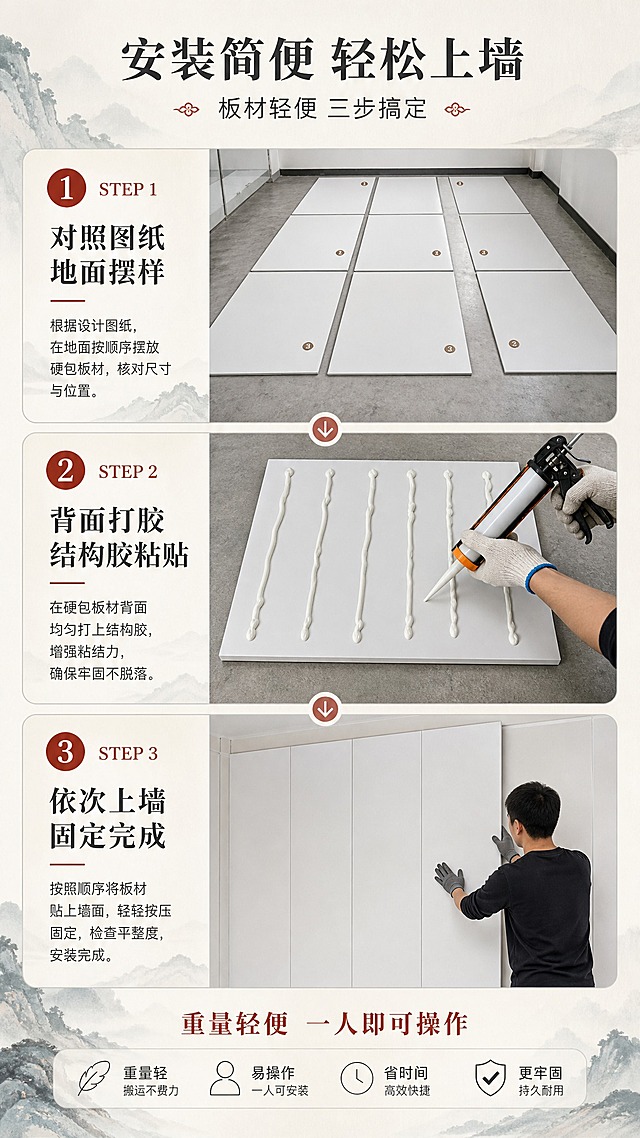 安装简便 轻松上墙

板材轻便 三步搞定

1 STEP 1

对照图纸
地面摆样

根据设计图纸，在地面按顺序摆放硬包板材，核对尺寸与位置。

2 STEP 2

背面打胶
结构胶粘贴

在硬包板材背面均匀打上结构胶，增强粘结力，确保牢固不脱落。

3 STEP 3

依次上墙
固定完成

按照顺序将板材贴上墙面，轻轻按压固定，检查平整度，安装完成。

重量轻便 一人即可操作

重量轻
搬运不费力

易操作
一人可安装

省时间
高效快捷

更牢固
持久耐用