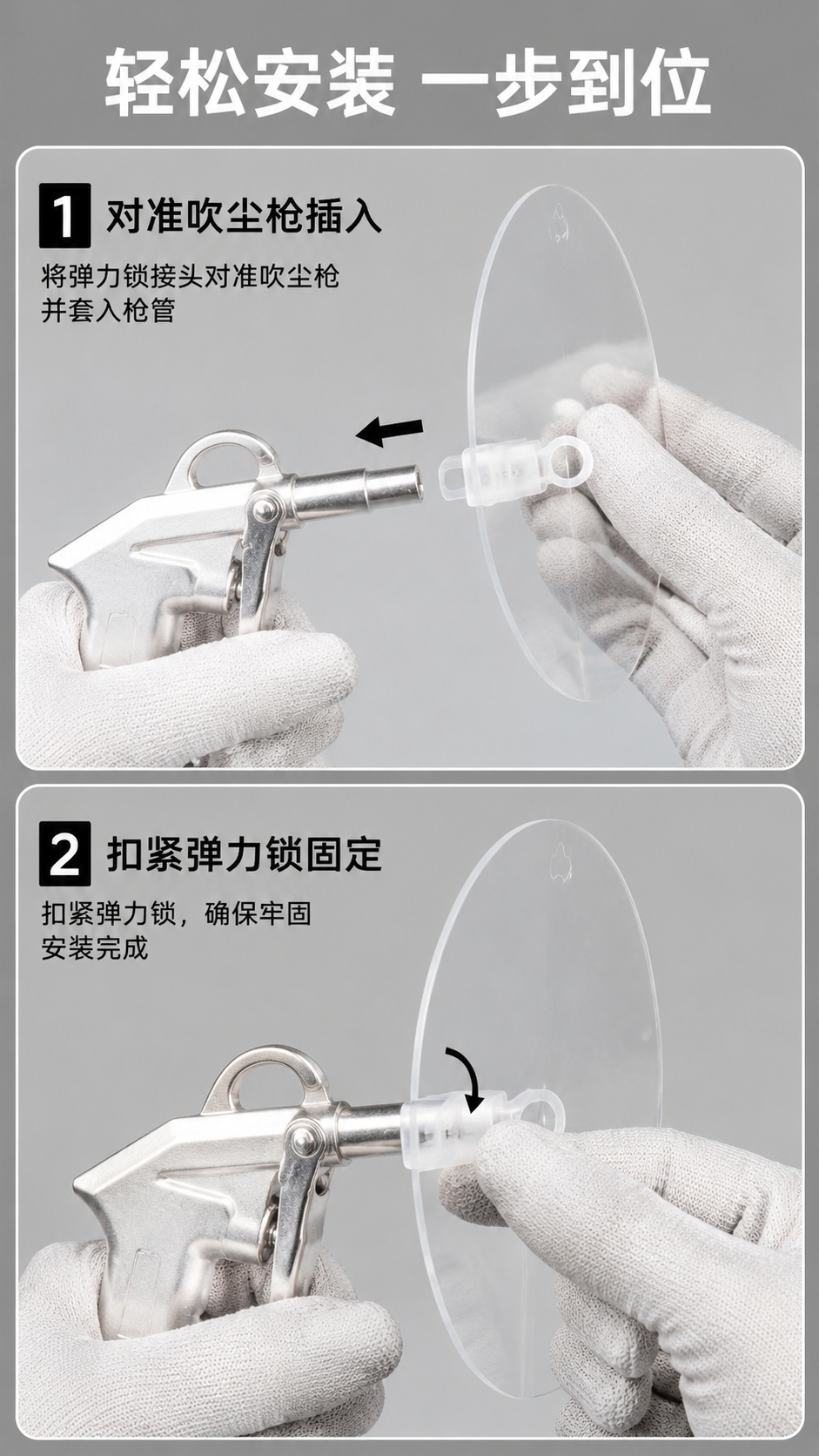 轻松安装 一步到位

1 对准吹尘枪插入

将弹力锁接头对准吹尘枪并套入枪管

2 扣紧弹力锁固定

扣紧弹力锁，确保牢固安装完成