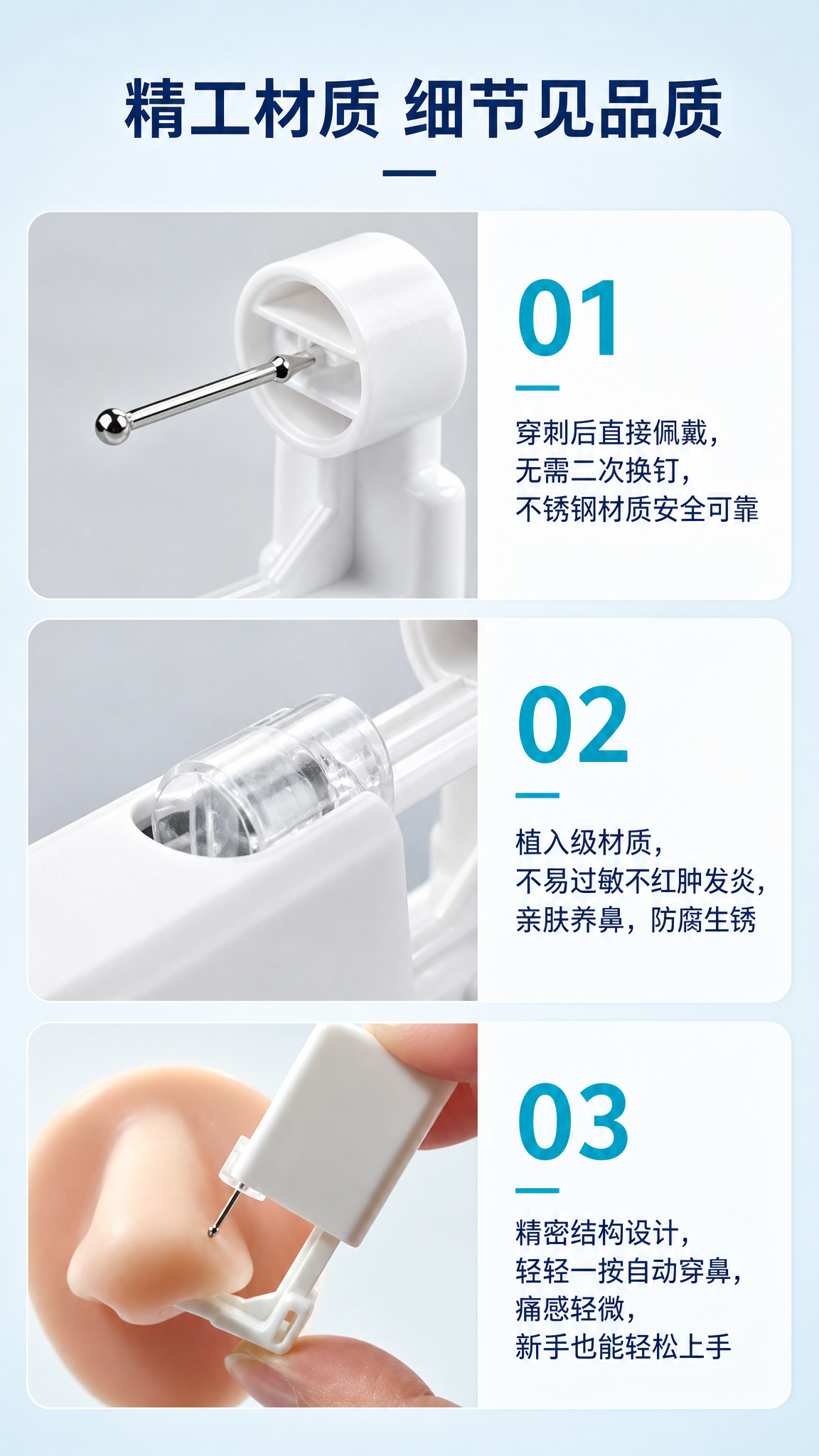 精工材质 细节见品质

01

穿刺后直接佩戴，
无需二次换钉，
不锈钢材质安全可靠

02

植入级材质，
不易过敏不红肿发炎，
亲肤养鼻，防腐生锈

03

精密结构设计，
轻轻一按自动穿鼻，
痛感轻微，
新手也能轻松上手