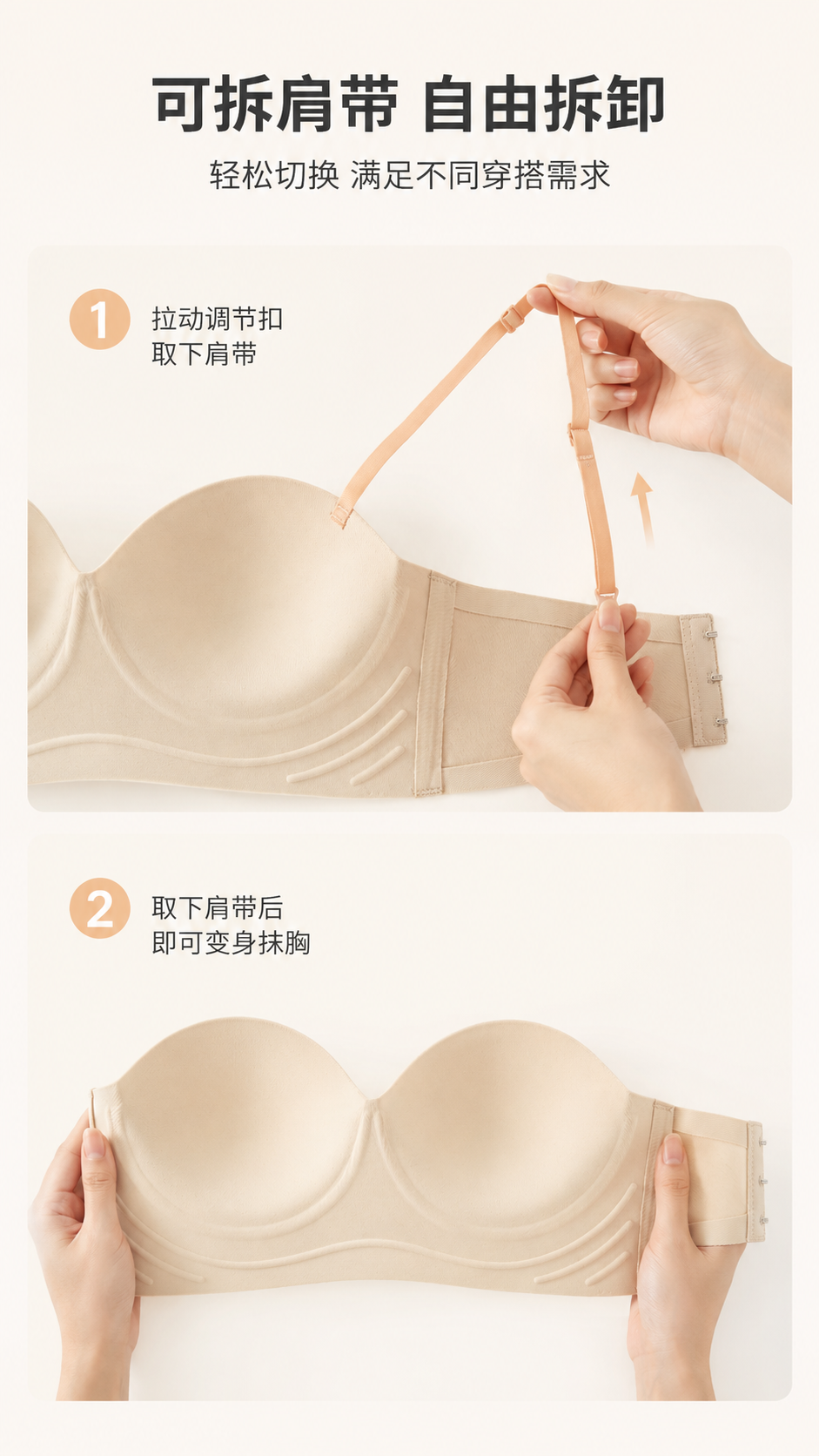 可拆肩带 自由拆卸

轻松切换 满足不同穿搭需求

1

拉动调节扣
取下肩带

2

取下肩带后
即可变身抹胸