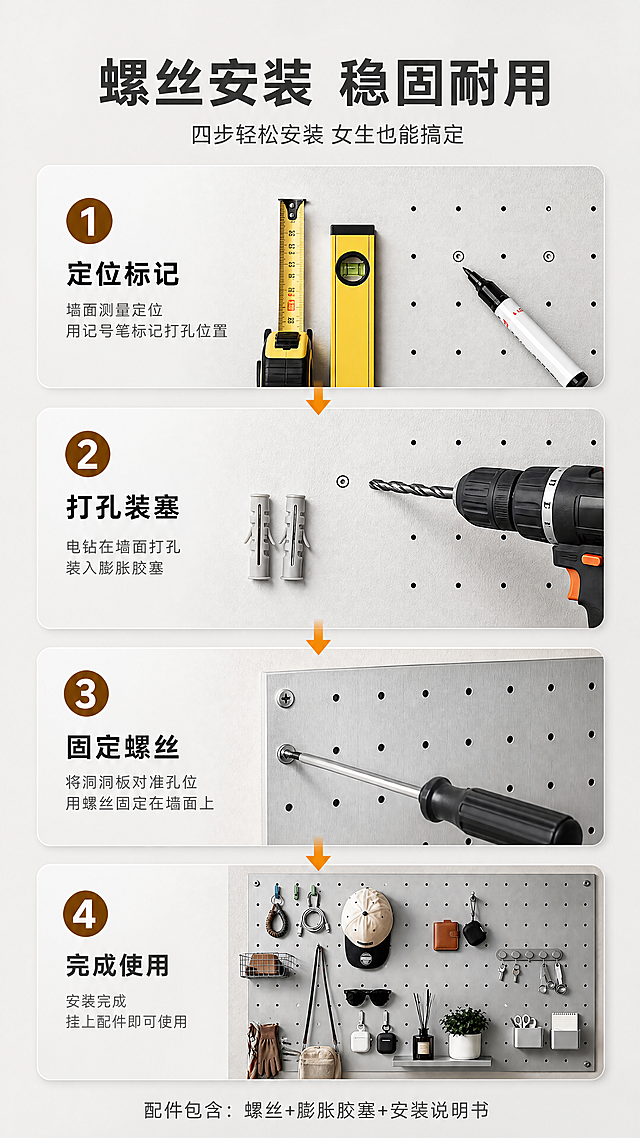 螺丝安装 稳固耐用

四步轻松安装 女生也能搞定

1

定位标记

墙面测量定位
用记号笔标记打孔位置

2

打孔装塞

电钻在墙面打孔
装入膨胀胶塞

3

固定螺丝

将洞洞板对准孔位
用螺丝固定在墙面上

4

完成使用

安装完成
挂上配件即可使用

配件包含：螺丝+膨胀胶塞+安装说明书