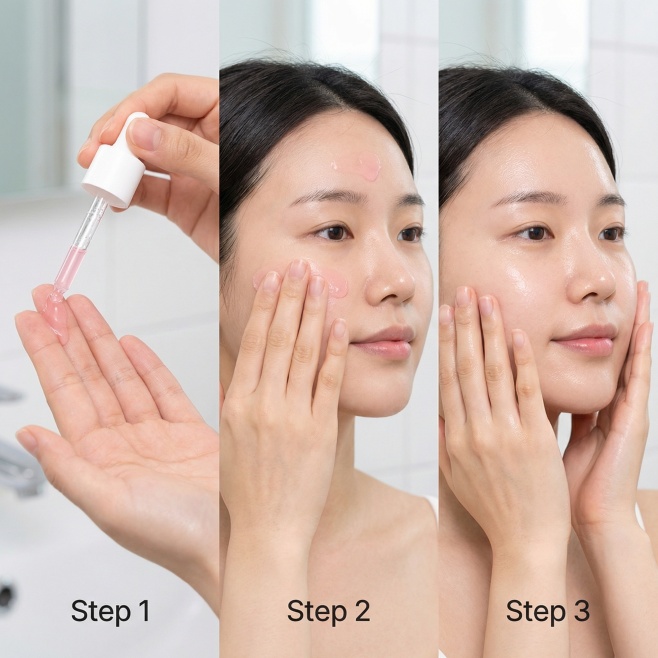 Step 1

Step 2

Step 3