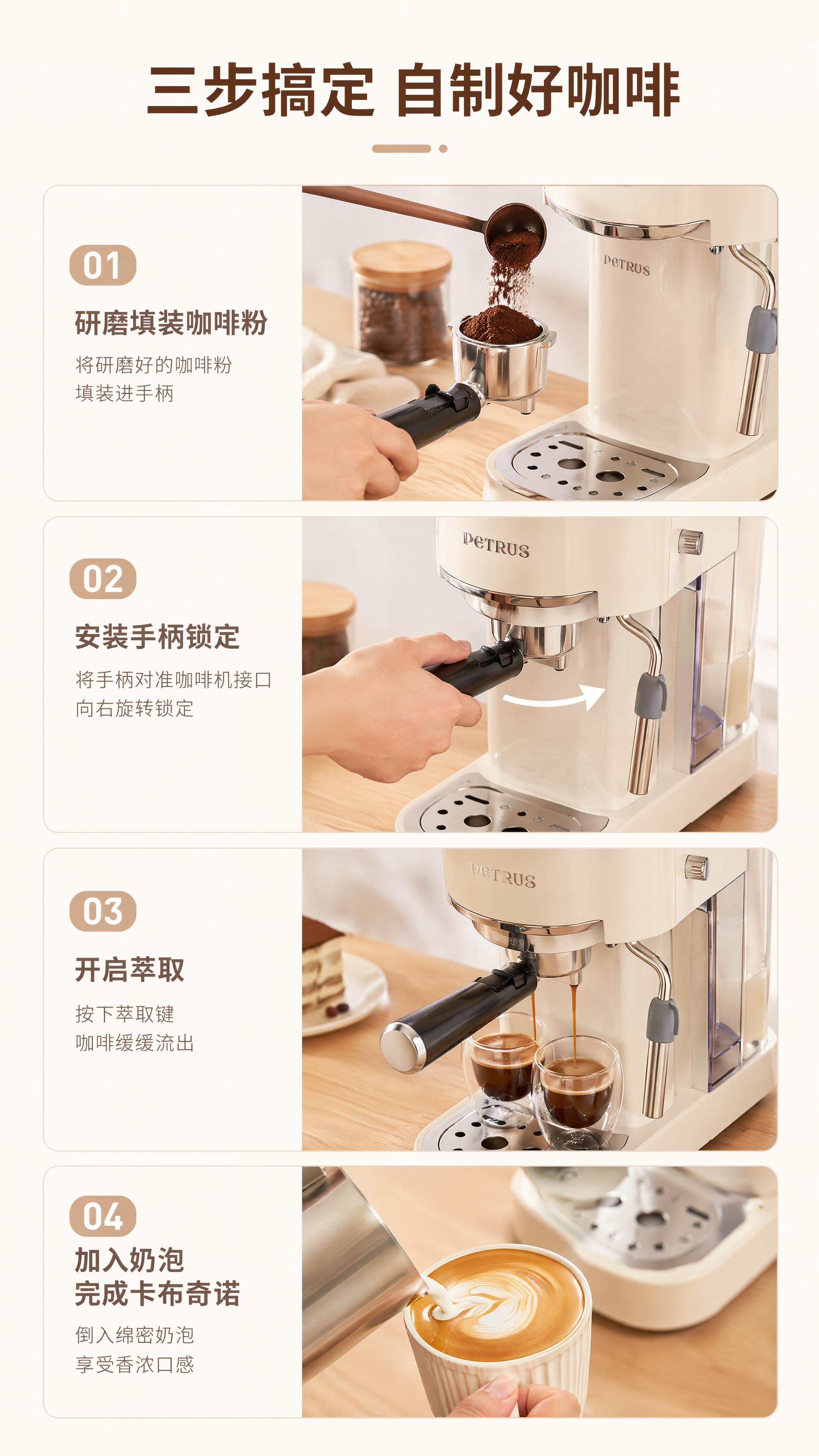 三步搞定 自制好咖啡

01
研磨填装咖啡粉
将研磨好的咖啡粉
填装进手柄

PETRUS

02
安装手柄锁定
将手柄对准咖啡机接口
向右旋转锁定

PETRUS

03
开启萃取
按下萃取键
咖啡缓缓流出

PETRUS

04
加入奶泡
完成卡布奇诺
倒入绵密奶泡
享受香浓口感