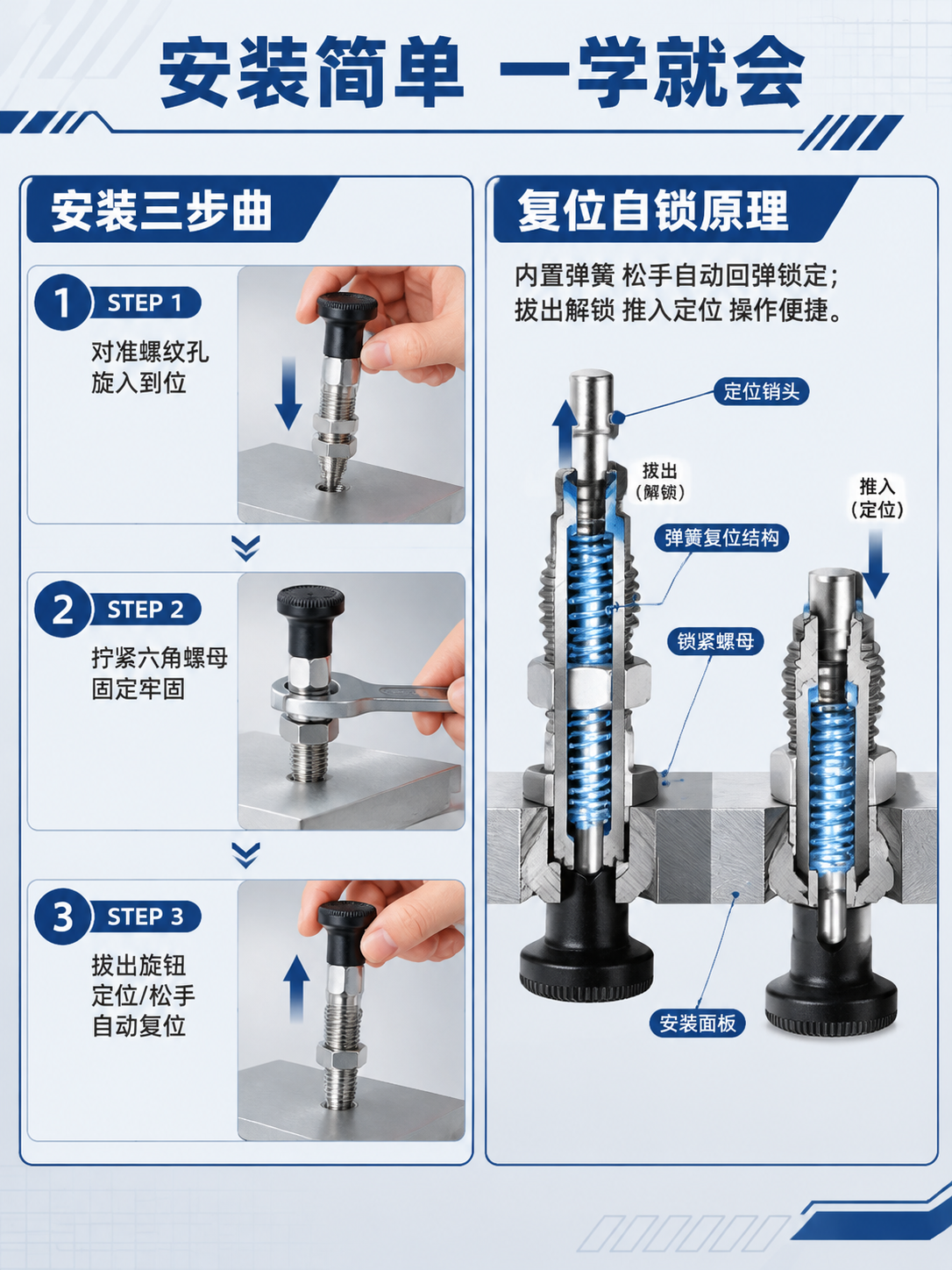 安装简单 一学就会

安装三步曲

1 STEP 1
对准螺纹孔
旋入到位

2 STEP 2
拧紧六角螺母
固定牢固

3 STEP 3
拔出旋钮
定位/松手
自动复位

复位自锁原理

内置弹簧 松手自动回弹锁定;
拔出解锁 推入定位 操作便捷。

定位销头

拔出
(解锁)

推入
(定位)

弹簧复位结构

锁紧螺母

安装面板