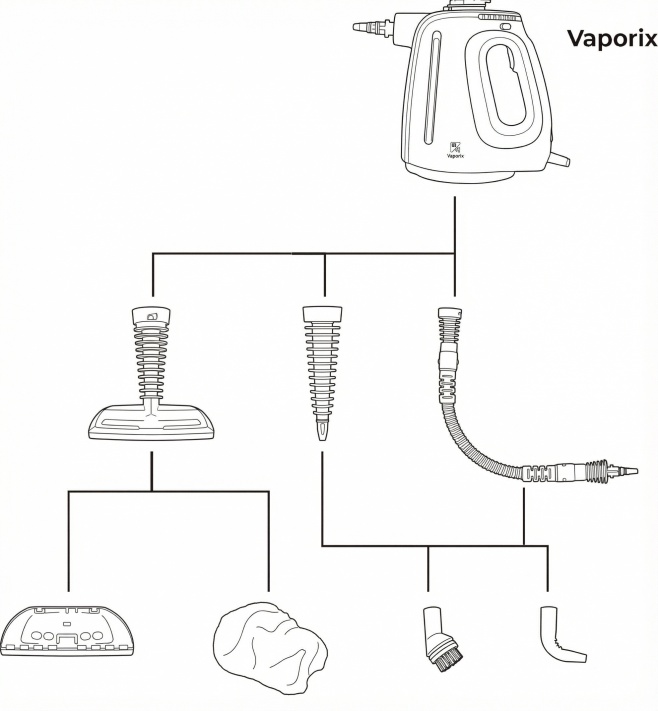 Vaporix

Vaporix