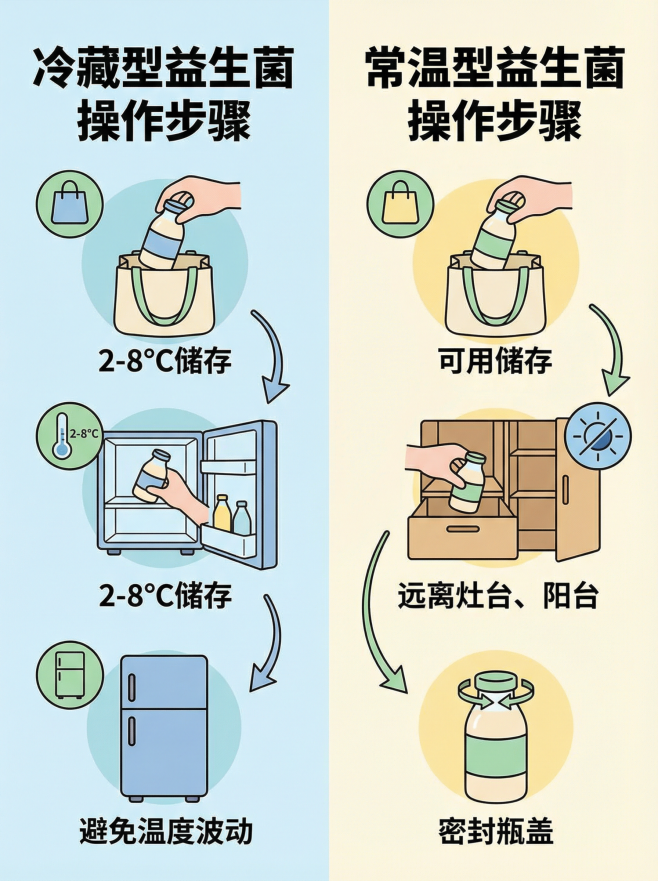 冷藏型益生菌
操作步骤

2-8°C储存

2-8°C

2-8°C储存

避免温度波动

常温型益生菌
操作步骤

可用储存

远离灶台、阳台

密封瓶盖