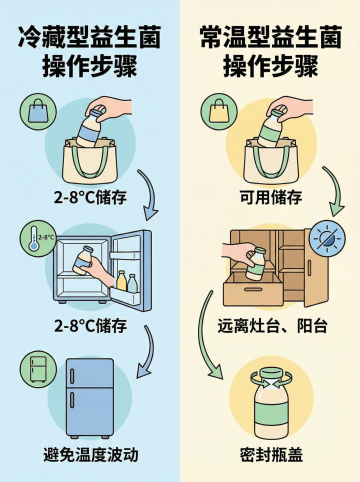 冷藏型益生菌
操作步骤

2-8°C储存

2-8°C

2-8°C储存

避免温度波动

常温型益生菌
操作步骤

可用储存

远离灶台、阳台

密封瓶盖