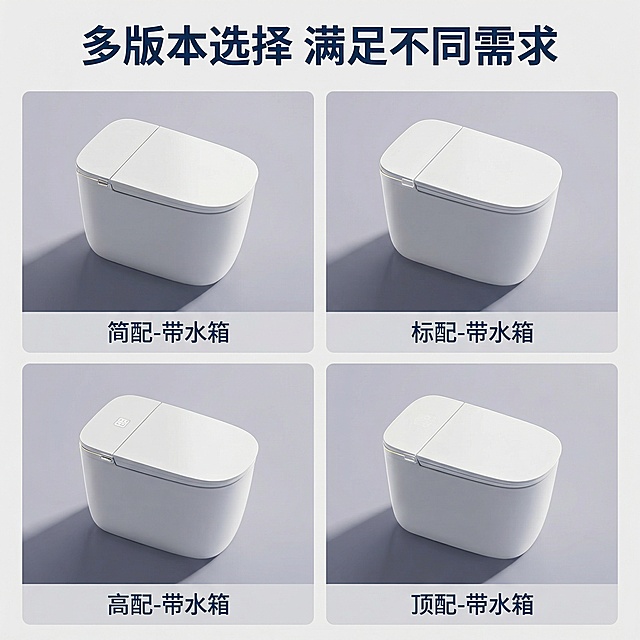 多版本选择 满足不同需求

简配-带水箱

标配-带水箱

高配-带水箱

顶配-带水箱