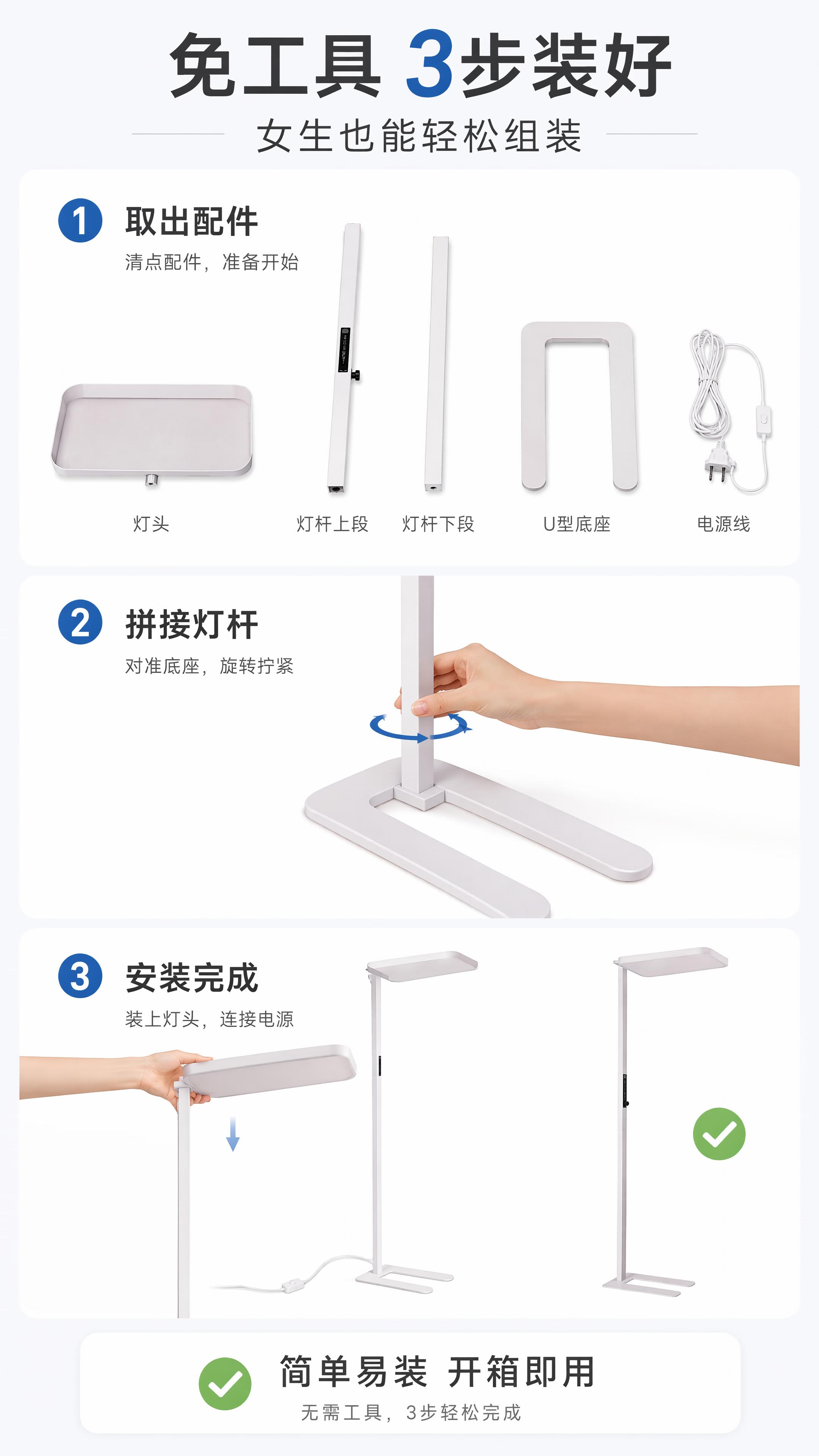 免工具 3步装好

女生也能轻松组装

1 取出配件

清点配件，准备开始

灯头

灯杆上段

灯杆下段

U型底座

电源线

2 拼接灯杆

对准底座，旋转拧紧

3 安装完成

装上灯头，连接电源

简单易装 开箱即用

无需工具，3步轻松完成