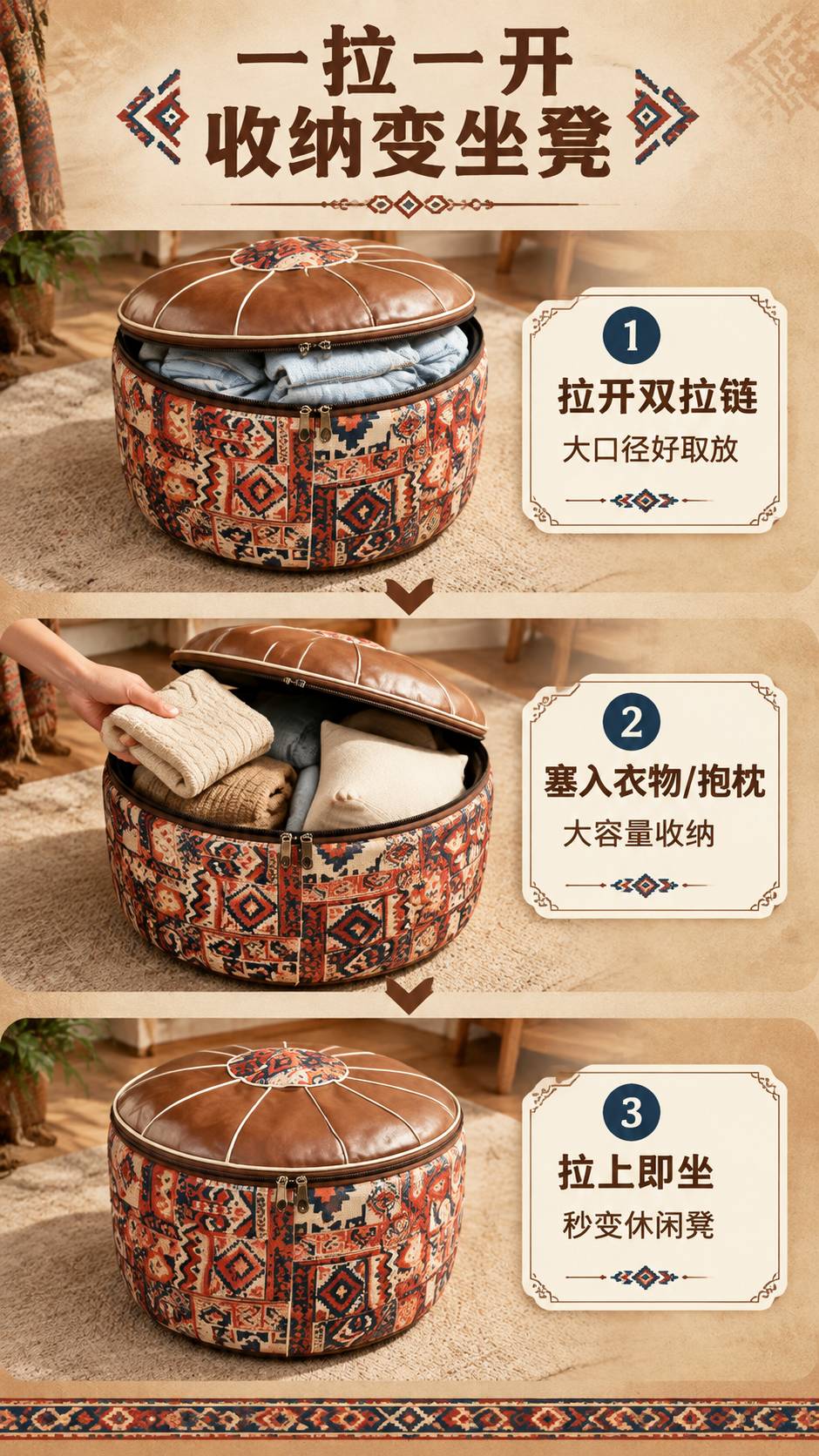 一拉一开
收纳变坐凳

1
拉开双拉链
大口径好取放

2
塞入衣物/抱枕
大容量收纳

3
拉上即坐
秒变休闲凳