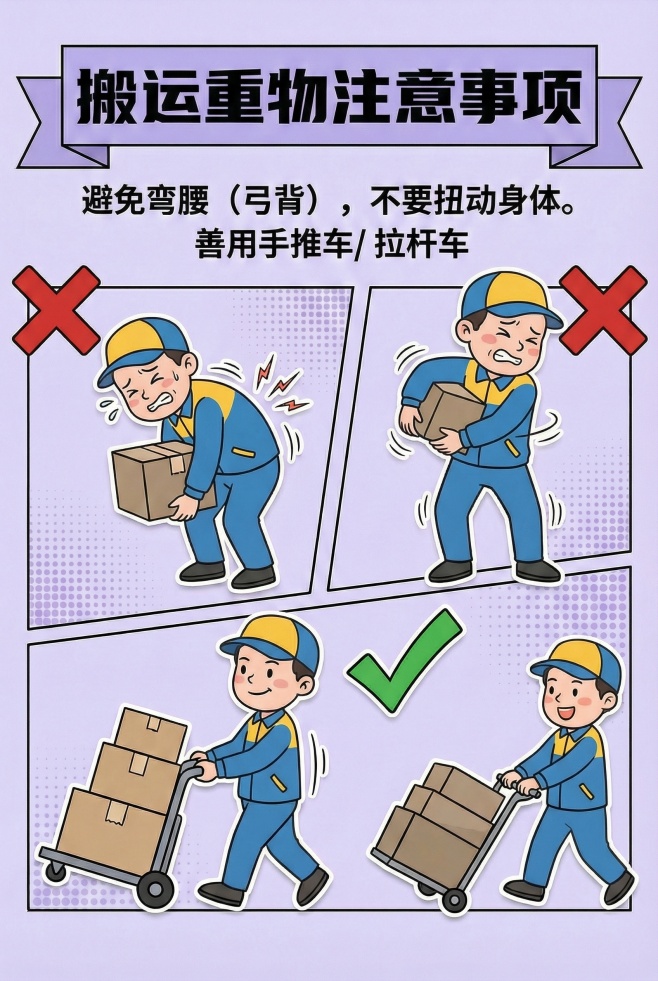 搬运重物注意事项

避免弯腰（弓背），不要扭动身体。
善用手推车/ 拉杆车