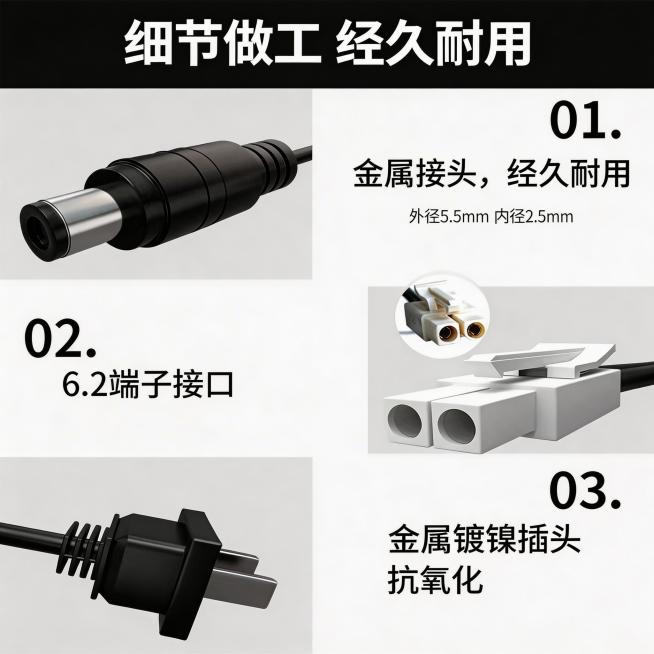 细节做工 经久耐用

01.
金属接头，经久耐用
外径5.5mm 内径2.5mm

02.
6.2端子接口

03.
金属镀镍插头
抗氧化