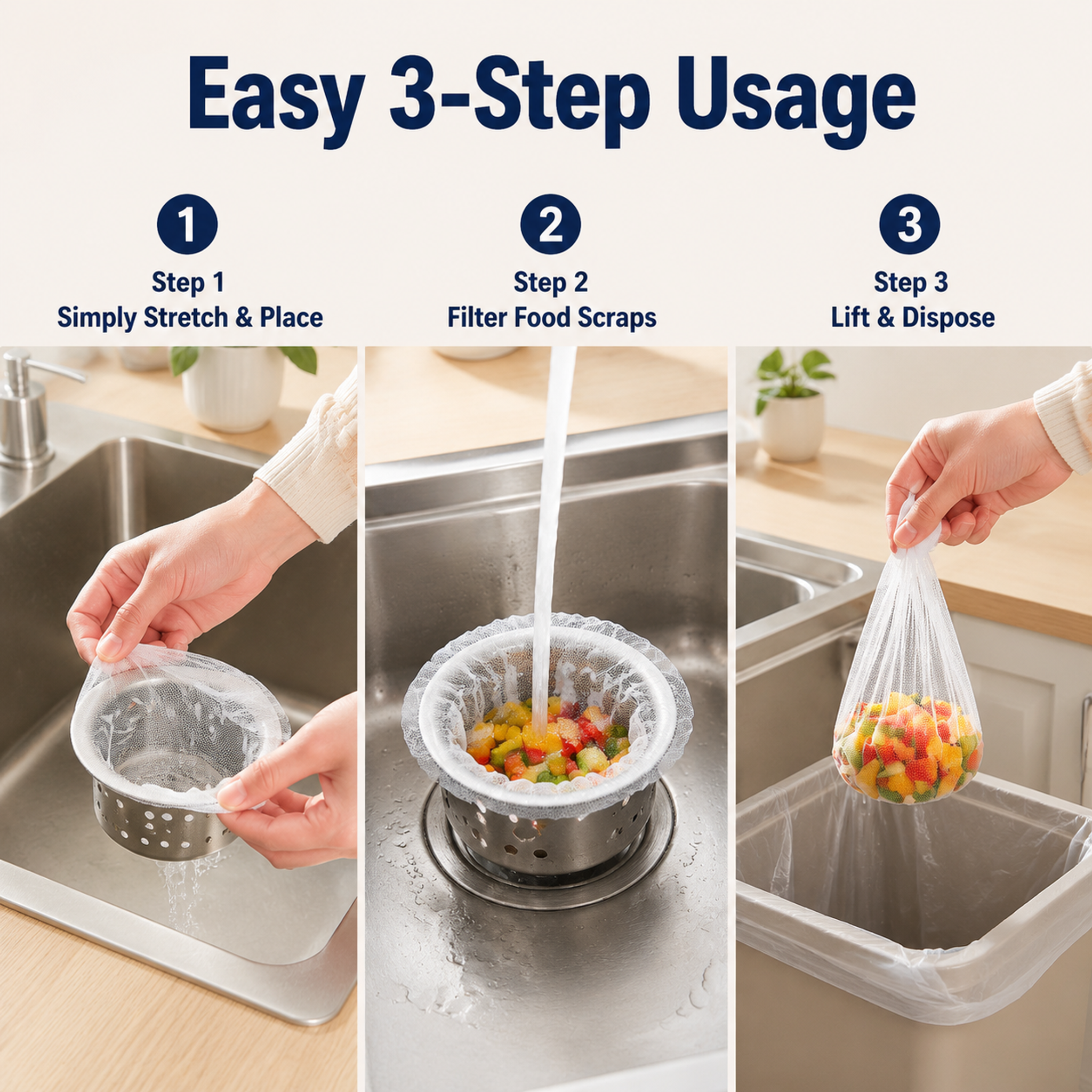 Easy 3-Step Usage

1
Step 1
Simply Stretch & Place

2
Step 2
Filter Food Scraps

3
Step 3
Lift & Dispose