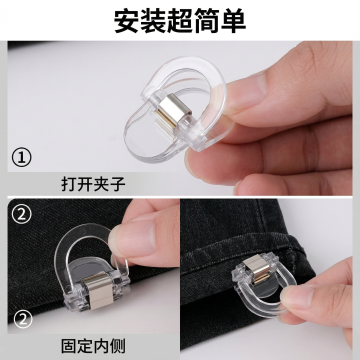 安装超简单

①

打开夹子

②

②

固定内侧