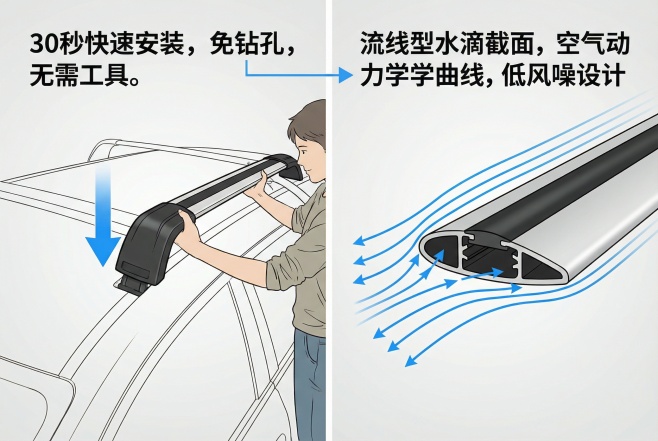 30秒快速安装，免钻孔，无需工具。

流线型水滴截面，空气动力学学曲线，低风噪设计