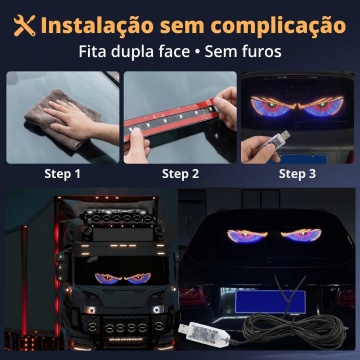 Instalação sem complicação
Fita dupla face • Sem furos

Step 1

Step 2

Step 3