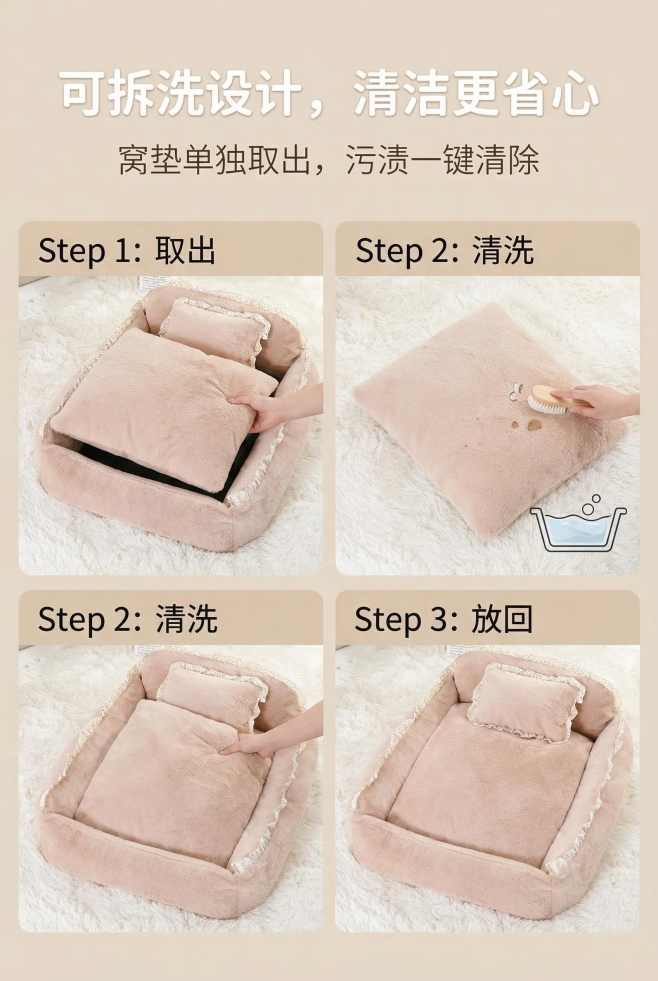 可拆洗设计，清洁更省心

窝垫单独取出，污渍一键清除

Step 1: 取出

Step 2: 清洗

Step 2: 清洗

Step 3: 放回