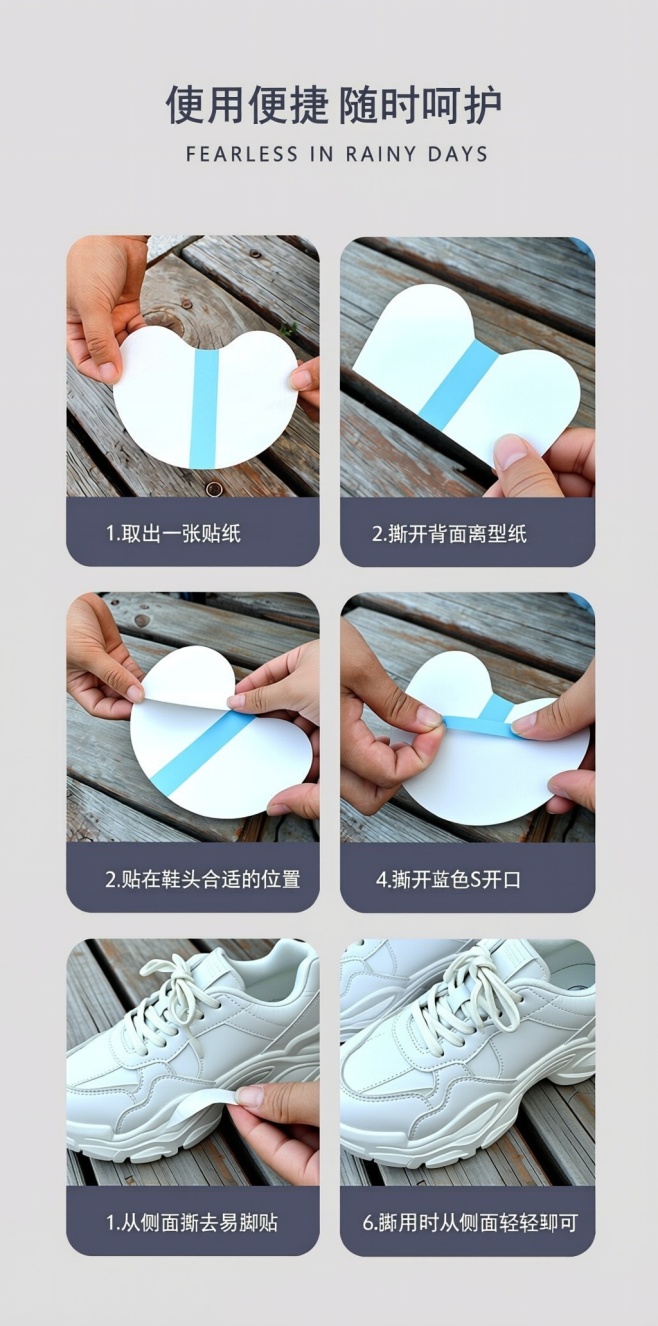 使用便捷 随时呵护
FEARLESS IN RAINY DAYS

1.取出一张贴纸

2.撕开背面离型纸

2.贴在鞋头合适的位置

4.撕开蓝色S开口

1.从侧面撕去易脚贴

6.撕用时从侧面轻轻卸可