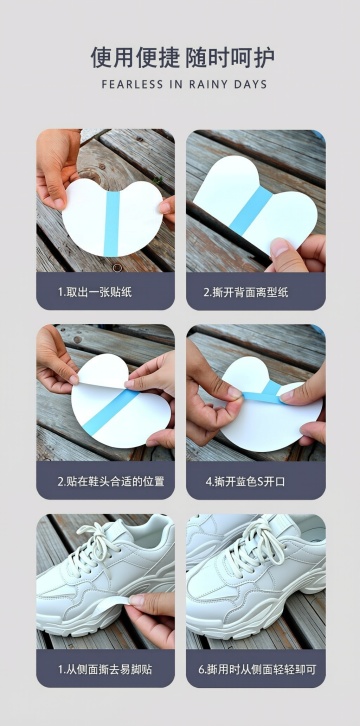 使用便捷 随时呵护

FEARLESS IN RAINY DAYS

1.取出一张贴纸

2.撕开背面离型纸

2.贴在鞋头合适的位置

4.撕开蓝色S开口

1.从侧面撕去易脚贴

6.撕用时从侧面轻轻卸可