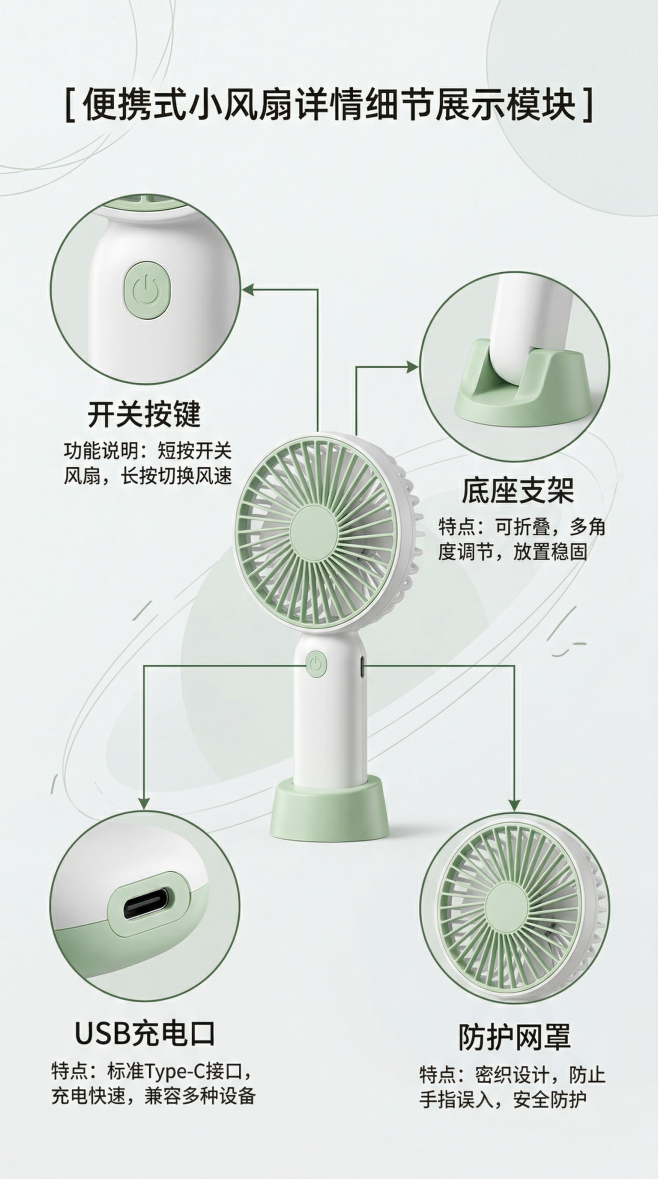 [ 便携式小风扇详情细节展示模块 ]

开关按键
功能说明：短按开关风扇，长按切换风速

底座支架
特点：可折叠，多角度调节，放置稳固

USB充电口
特点：标准Type-C接口，充电快速，兼容多种设备

防护网罩
特点：密织设计，防止手指误入，安全防护