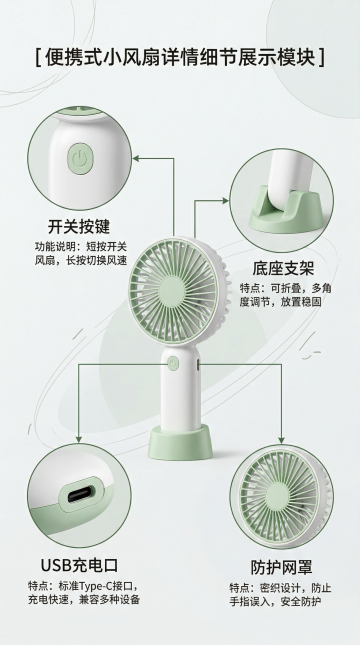 [ 便携式小风扇详情细节展示模块 ]

开关按键
功能说明：短按开关风扇，长按切换风速

底座支架
特点：可折叠，多角度调节，放置稳固

USB充电口
特点：标准Type-C接口，充电快速，兼容多种设备

防护网罩
特点：密织设计，防止手指误入，安全防护