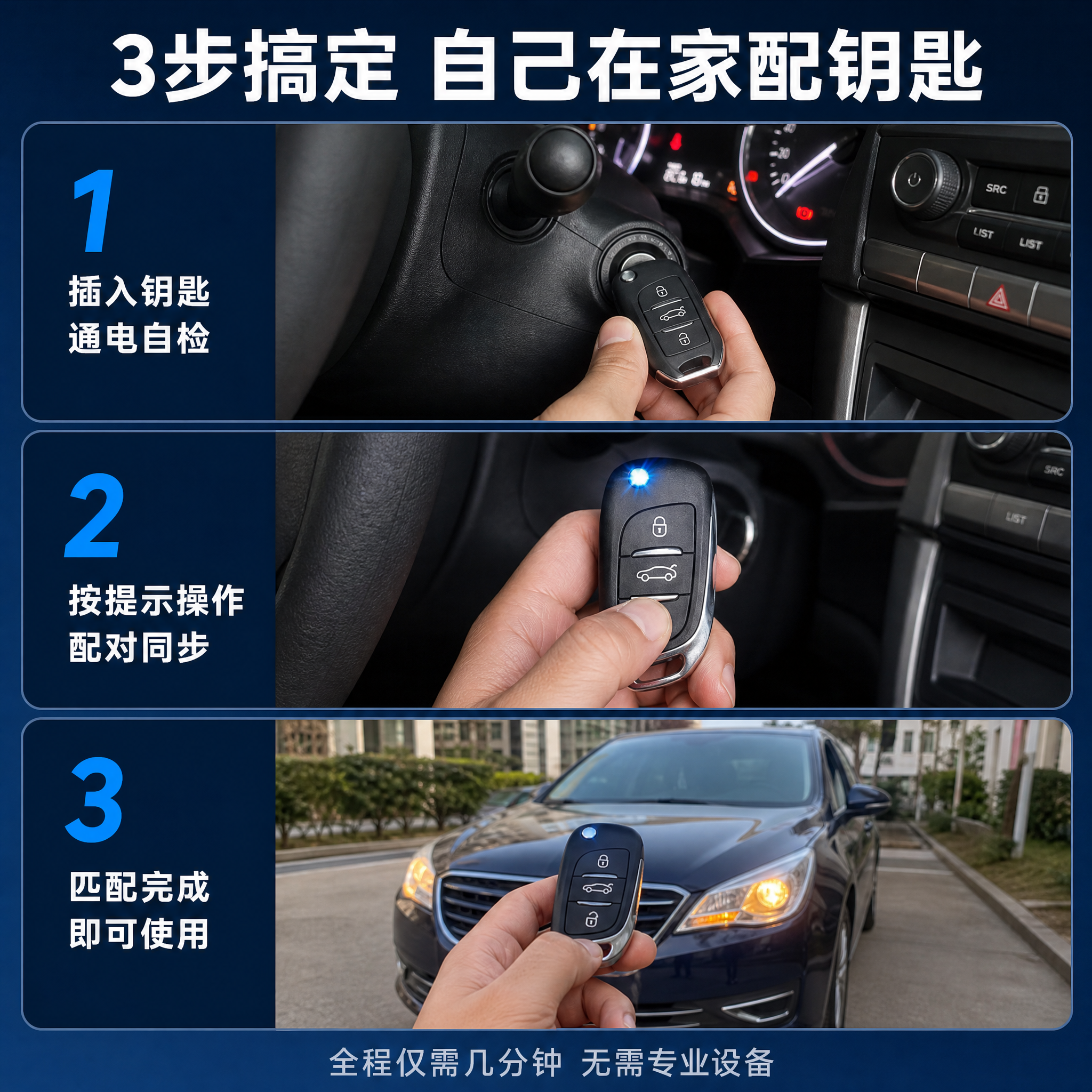 3步搞定 自己在家配钥匙

1
插入钥匙
通电自检

SRC
LIST LIST

2
按提示操作
配对同步

SRC
LIST

3
匹配完成
即可使用

全程仅需几分钟 无需专业设备