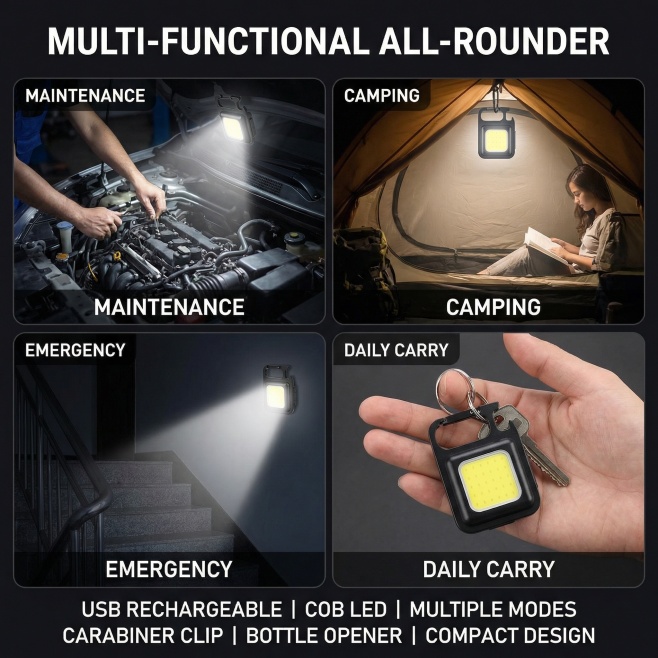 MULTI-FUNCTIONAL ALL-ROUNDER

MAINTENANCE

MAINTENANCE

CAMPING

CAMPING

EMERGENCY

EMERGENCY

DAILY CARRY

DAILY CARRY

USB RECHARGEABLE | COB LED | MULTIPLE MODES
CARABINER CLIP | BOTTLE OPENER | COMPACT DESIGN