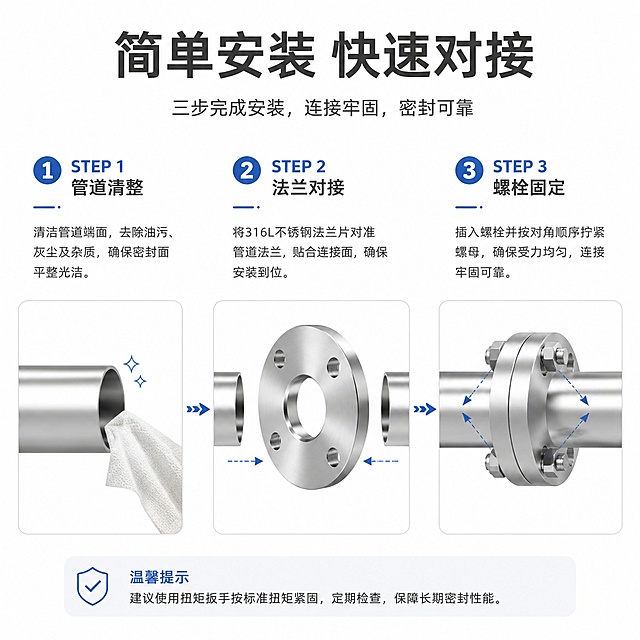 简单安装 快速对接

三步完成安装，连接牢固，密封可靠

1 STEP 1
管道清整

清洁管道端面，去除油污、灰尘及杂质，确保密封面平整光洁。

2 STEP 2
法兰对接

将316L不锈钢法兰片对准管道法兰，贴合连接面，确保安装到位。

3 STEP 3
螺栓固定

插入螺栓并按对角顺序拧紧螺母，确保受力均匀，连接牢固可靠。

温馨提示
建议使用扭矩扳手按标准扭矩紧固，定期检查，保障长期密封性能。