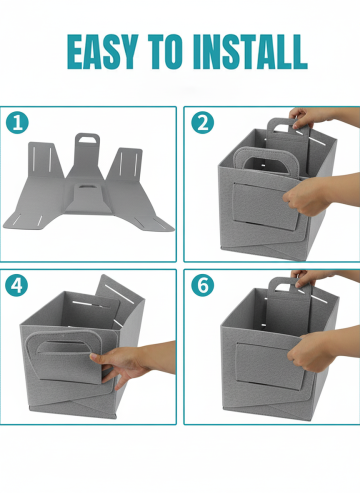 EASY TO INSTALL

1

2

4

6